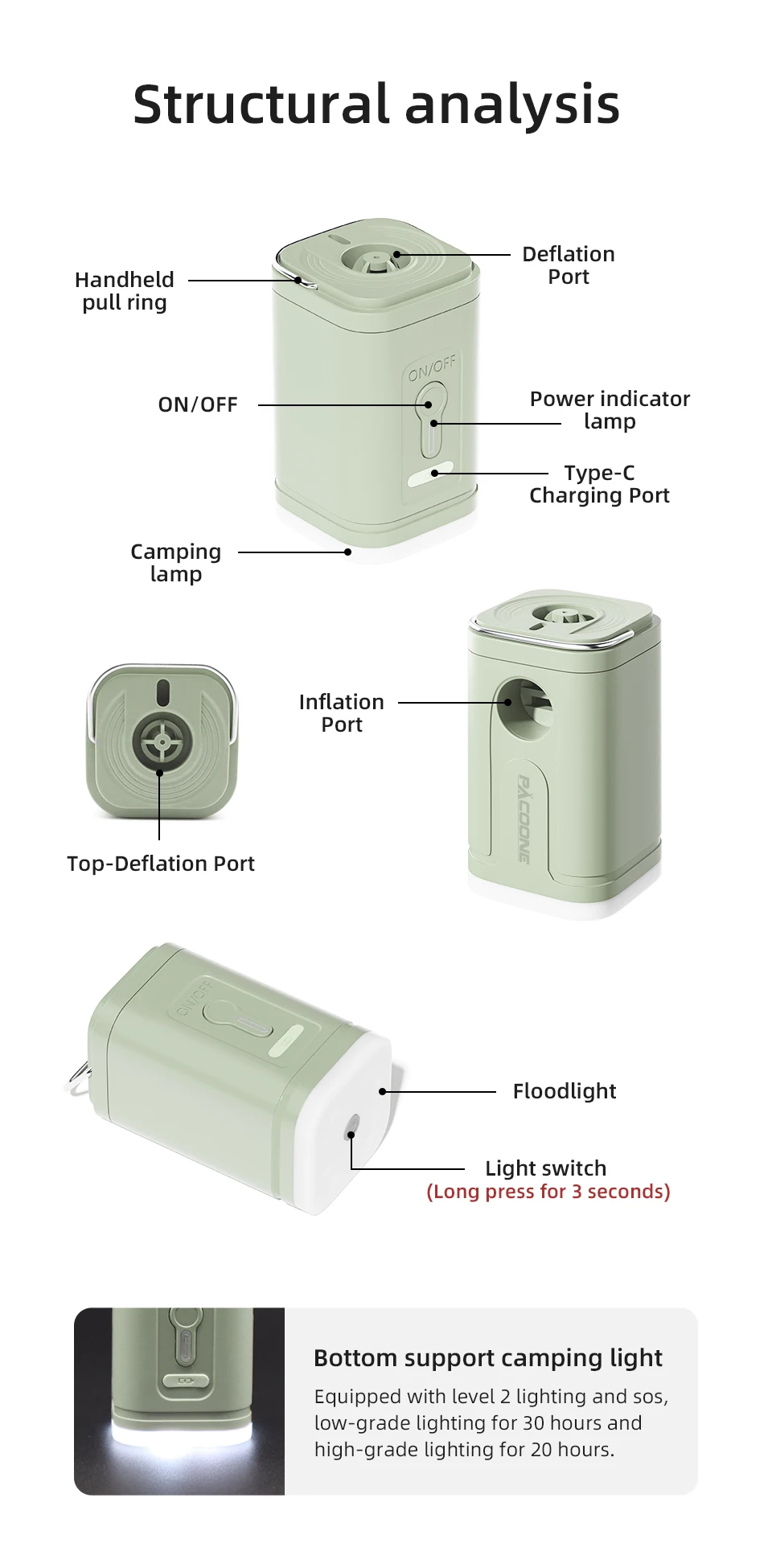 Structural analysis

Handheld pull ring

Deflation Port

ON/OFF

ON/OFF

Power indicator lamp

Type-C Charging Port

Camping lamp

Inflation Port

PACOONE

Top-Deflation Port

ON/OFF

Floodlight

Light switch
(Long press for 3 seconds)

Bottom support camping light

Equipped with level 2 lighting and sos, low-grade lighting for 30 hours and high-grade lighting for 20 hours.