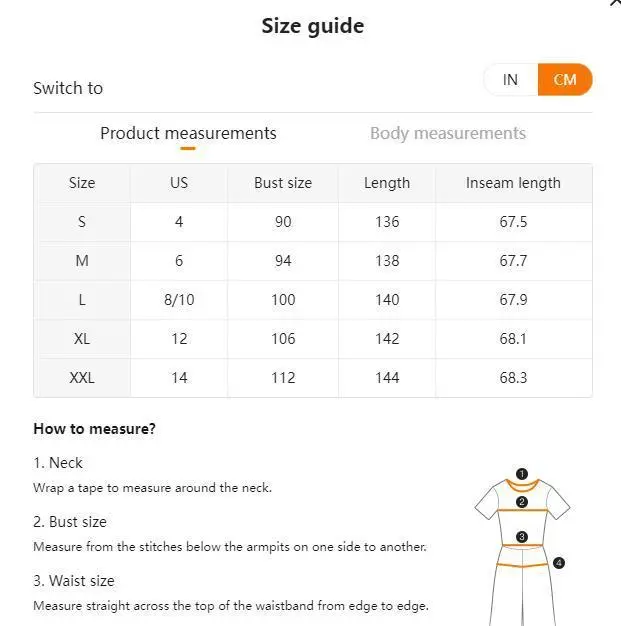 Size guide

Switch to IN CM

Product measurements Body measurements

| Size | US | Bust size | Length | Inseam length |
|---|---|---|---|---|
| S | 4 | 90 | 136 | 67.5 |
| M | 6 | 94 | 138 | 67.7 |
| L | 8/10 | 100 | 140 | 67.9 |
| XL | 12 | 106 | 142 | 68.1 |
| XXL | 14 | 112 | 144 | 68.3 |

How to measure?

1. Neck
Wrap a tape to measure around the neck.

2. Bust size
Measure from the stitches below the armpits on one side to another.

3. Waist size
Measure straight across the top of the waistband from edge to edge.

1
2
3
4