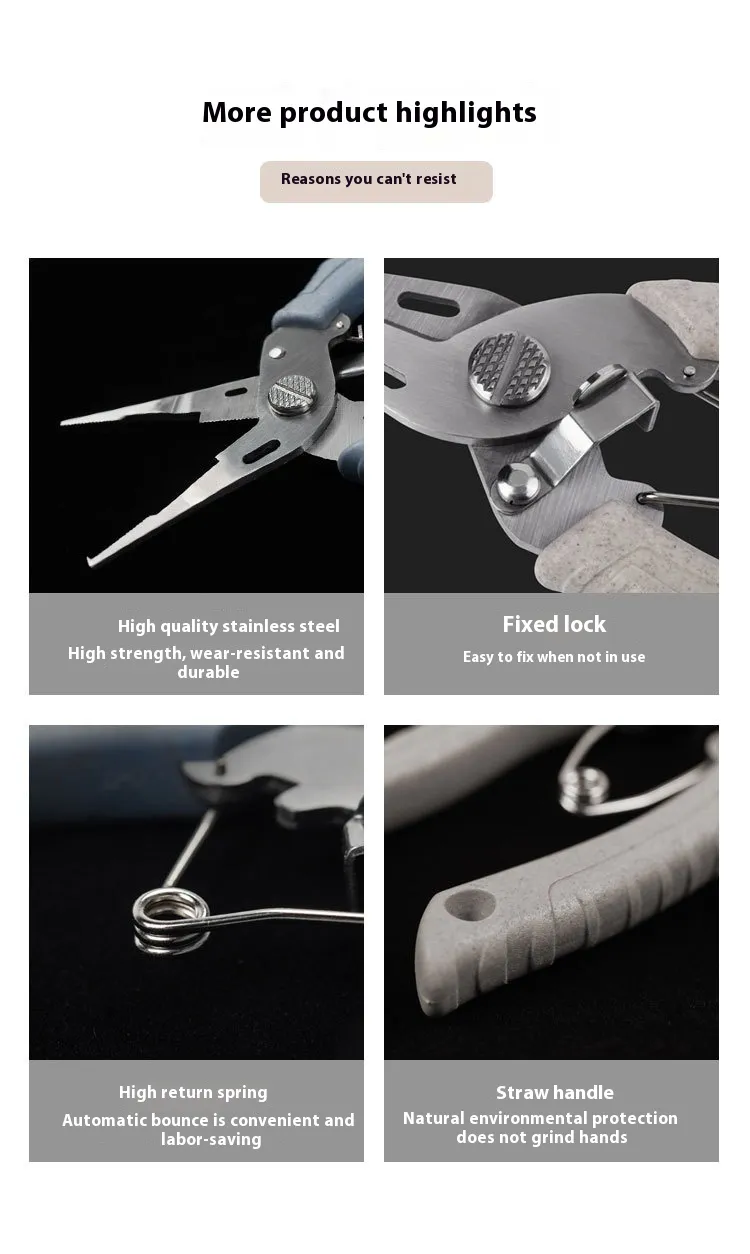 More product highlights

Reasons you can't resist

High quality stainless steel
High strength, wear-resistant and durable

Fixed lock
Easy to fix when not in use

High return spring
Automatic bounce is convenient and labor-saving

Straw handle
Natural environmental protection does not grind hands