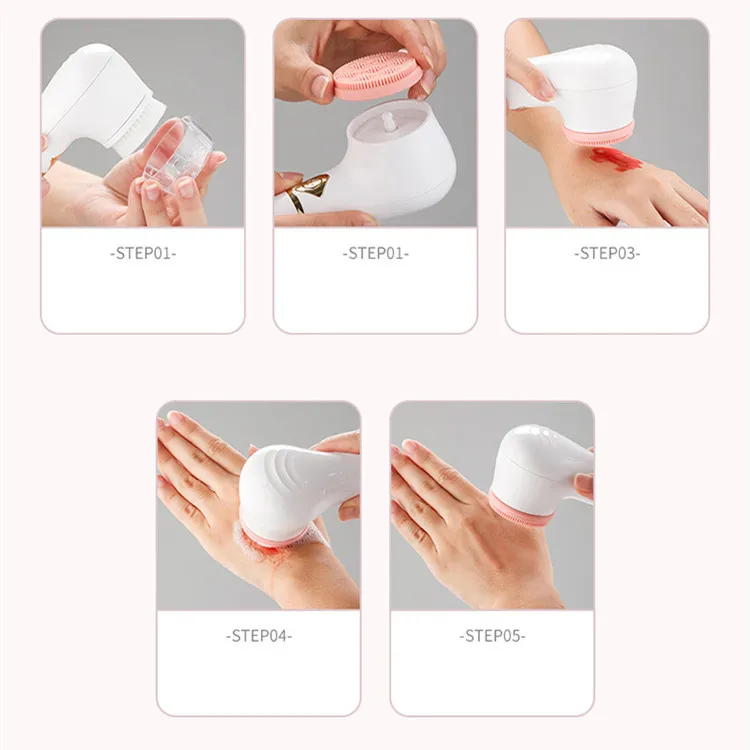 -STEP01-

-STEP01-

-STEP03-

-STEP04-

-STEP05-