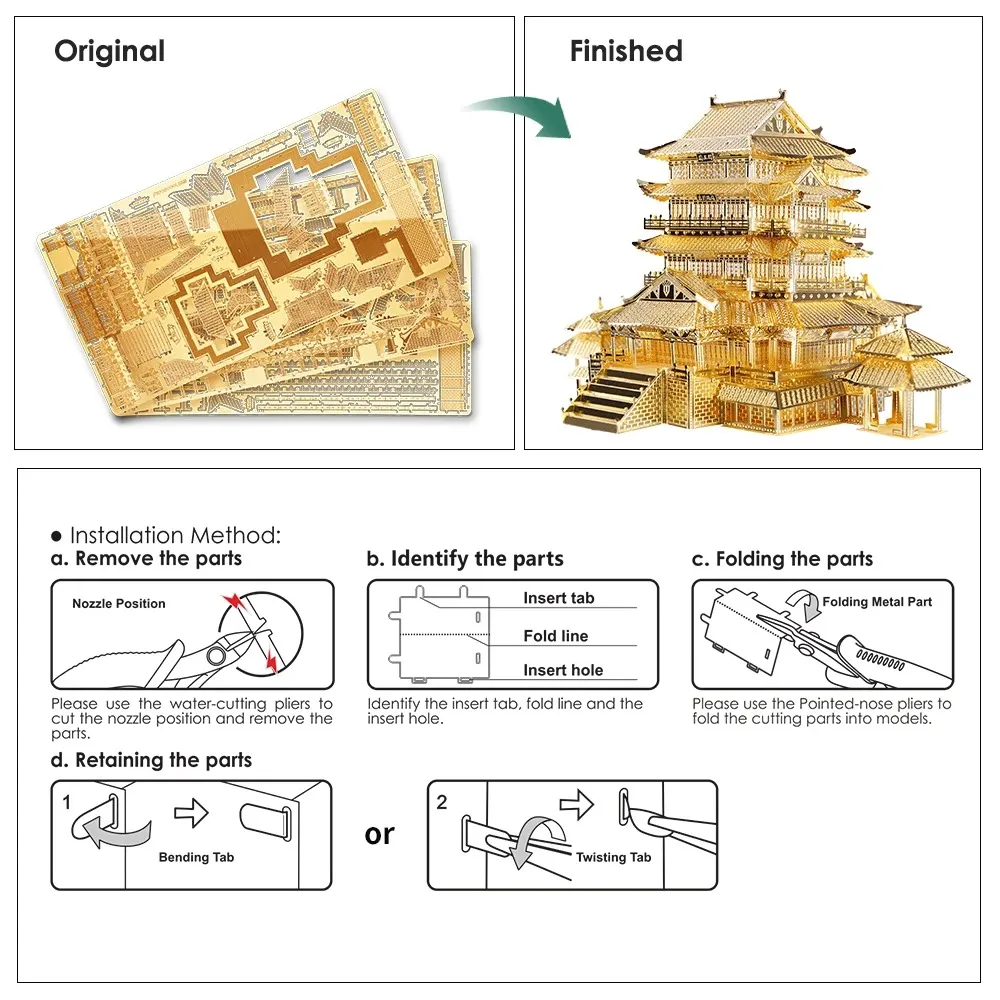 Original

Finished

● Installation Method:

a. Remove the parts

Nozzle Position

Please use the water-cutting pliers to cut the nozzle position and remove the parts.

b. Identify the parts

Insert tab

Fold line

Insert hole

Identify the insert tab, fold line and the insert hole.

c. Folding the parts

Folding Metal Part

Please use the Pointed-nose pliers to fold the cutting parts into models.

d. Retaining the parts

1

Bending Tab

or

2

Twisting Tab