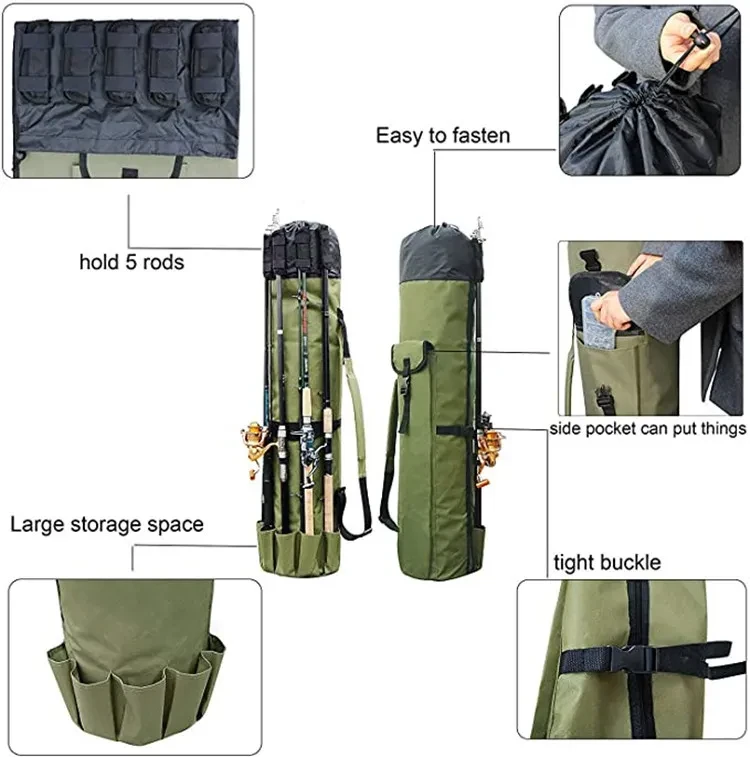 Easy to fasten

hold 5 rods

side pocket can put things

Large storage space

tight buckle