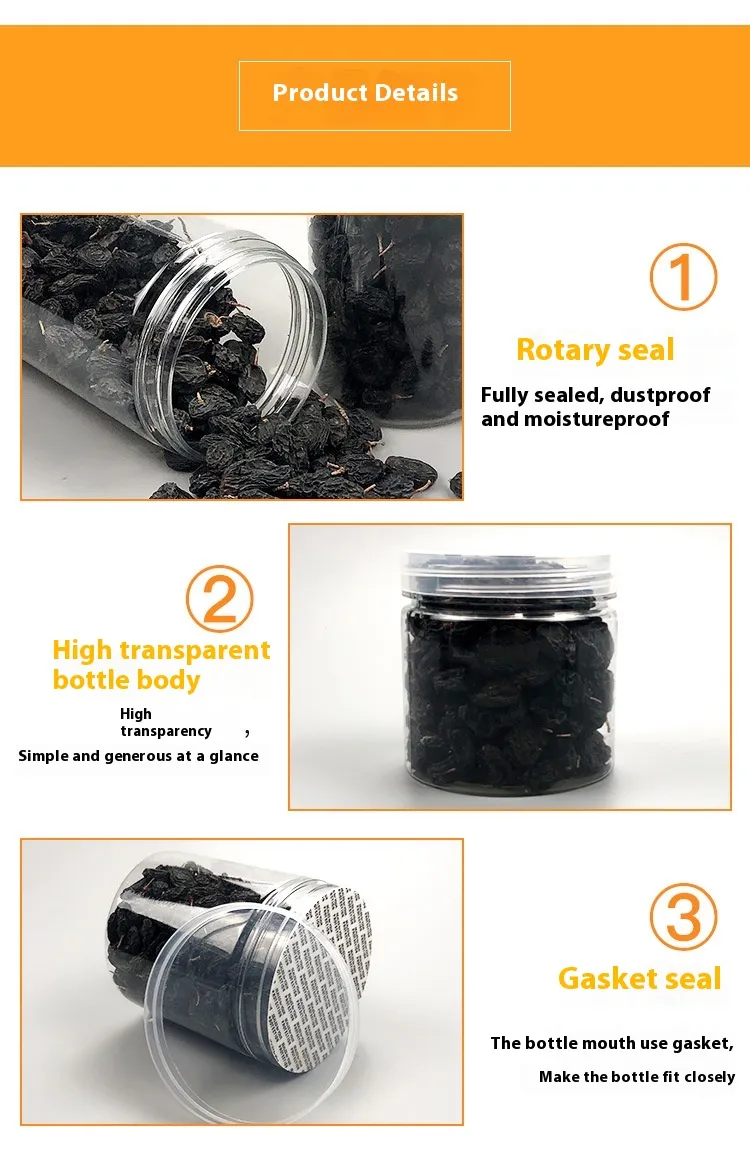 Product Details

1

Rotary seal

Fully sealed, dustproof and moistureproof

2

High transparent bottle body

High transparency ,
Simple and generous at a glance

3

Gasket seal

The bottle mouth use gasket,
Make the bottle fit closely