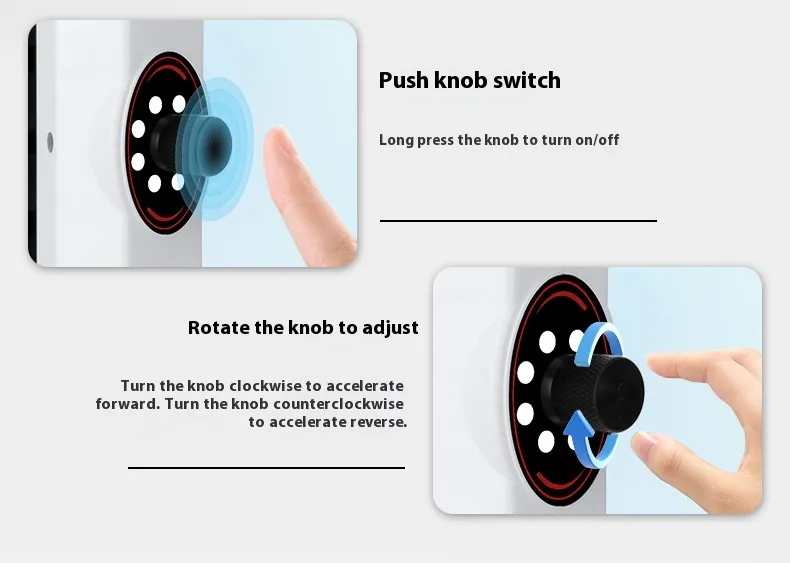 Push knob switch

Long press the knob to turn on/off

Rotate the knob to adjust

Turn the knob clockwise to accelerate forward. Turn the knob counterclockwise to accelerate reverse.