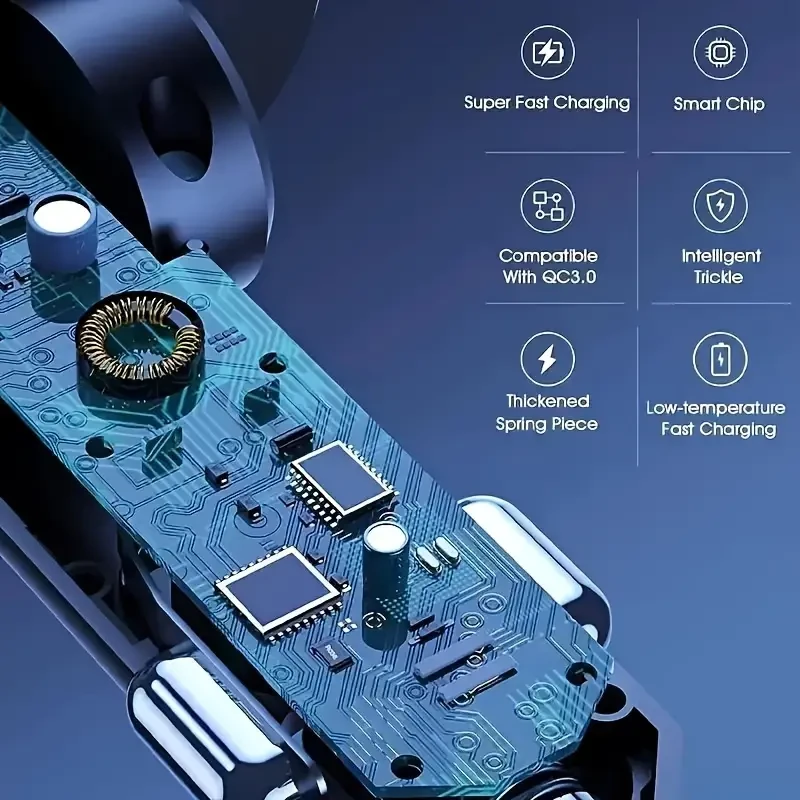 Super Fast Charging

Smart Chip

Compatible With QC3.0

Intelligent Trickle

Thickened Spring Piece

Low-temperature Fast Charging