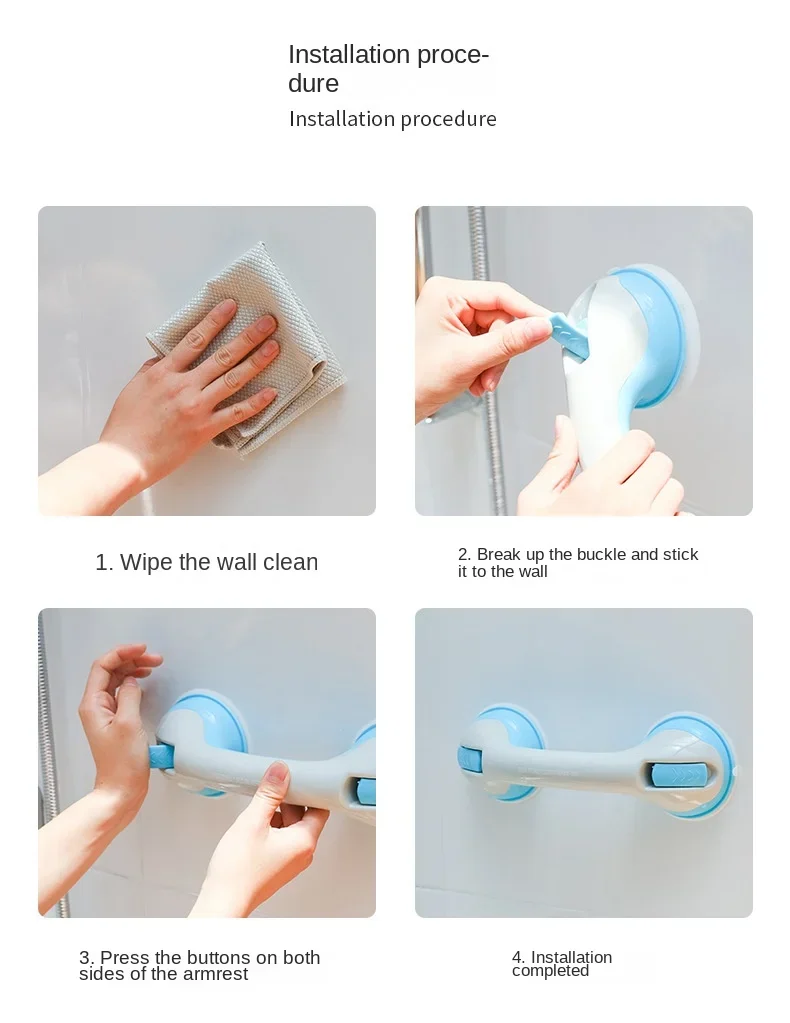 Installation procedure

Installation procedure

1. Wipe the wall clean

2. Break up the buckle and stick it to the wall

3. Press the buttons on both sides of the armrest

4. Installation completed