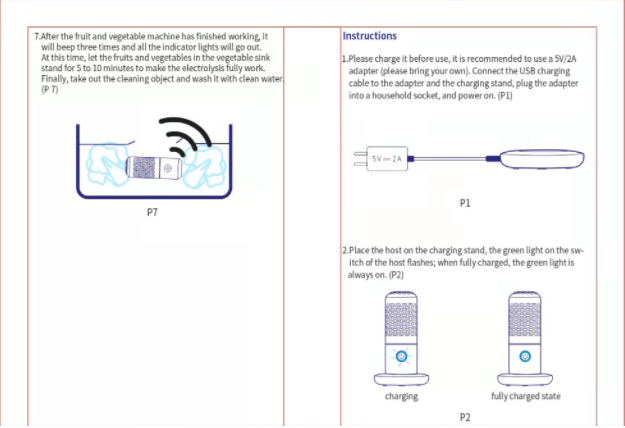 7.After the fruit and vegetable machine has finished working, it will beep three times and all the indicator lights will go out. At this time, let the fruits and vegetables in the vegetable sink stand for 5 to 10 minutes to make the electrolysis fully work. Finally, take out the cleaning object and wash it with clean water. (P 7)

P7

Instructions

1.Please charge it before use, it is recommended to use a 5V/2A adapter (please bring your own). Connect the USB charging cable to the adapter and the charging stand, plug the adapter into a household socket, and power on. (P1)

5V ⎓ 2A

P1

2.Place the host on the charging stand, the green light on the switch of the host flashes; when fully charged, the green light is always on. (P2)

charging

fully charged state

P2