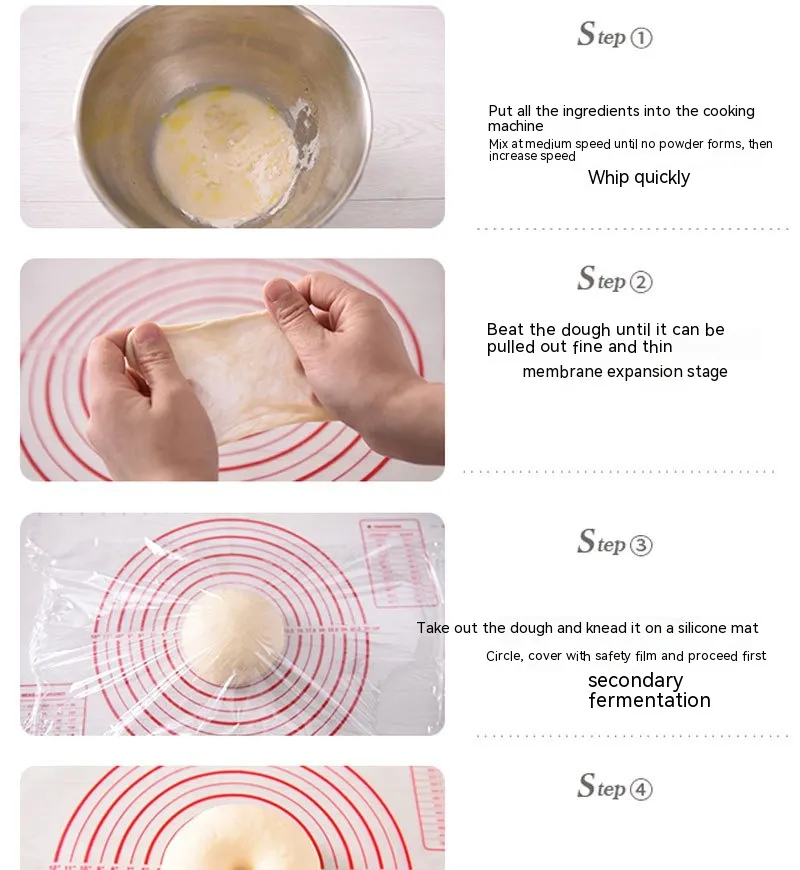 Step ①

Put all the ingredients into the cooking machine

Mix at medium speed until no powder forms, then increase speed

Whip quickly

Step ②

Beat the dough until it can be pulled out fine and thin

membrane expansion stage

Step ③

Take out the dough and knead it on a silicone mat

Circle, cover with safety film and proceed first

secondary fermentation

Step ④