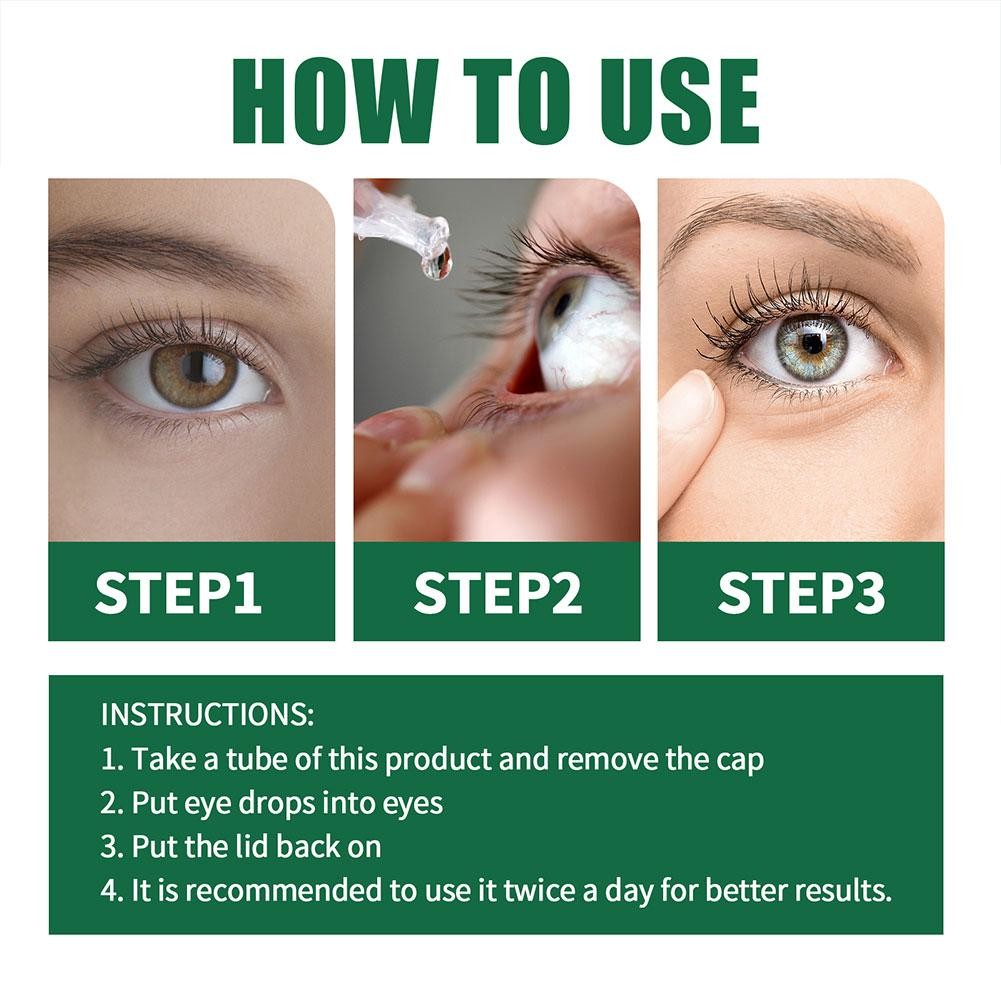 HOW TO USE

STEP1

STEP2

STEP3

INSTRUCTIONS:
1. Take a tube of this product and remove the cap
2. Put eye drops into eyes
3. Put the lid back on
4. It is recommended to use it twice a day for better results.