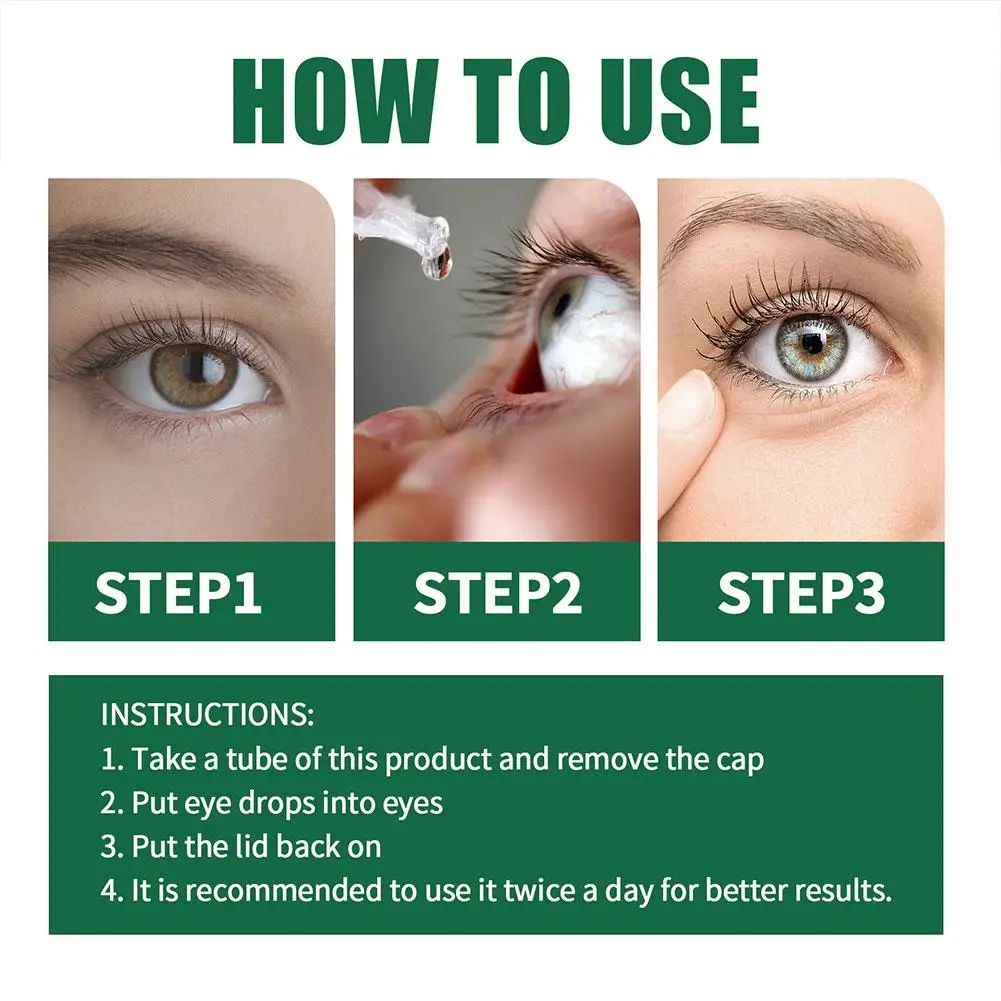 HOW TO USE

STEP1

STEP2

STEP3

INSTRUCTIONS:
1. Take a tube of this product and remove the cap
2. Put eye drops into eyes
3. Put the lid back on
4. It is recommended to use it twice a day for better results.