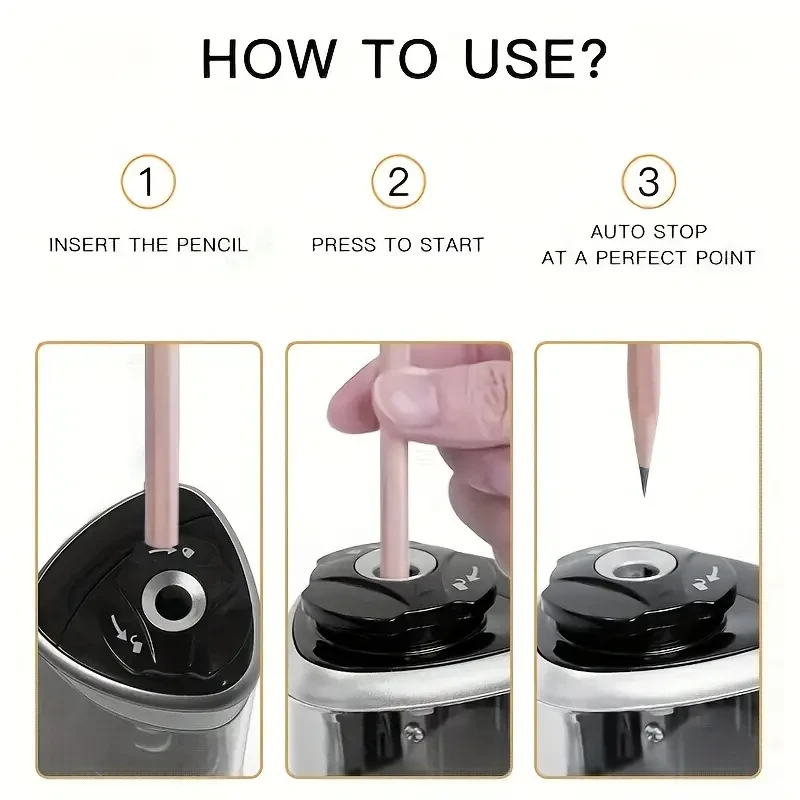 HOW TO USE?

1

INSERT THE PENCIL

2

PRESS TO START

3

AUTO STOP
AT A PERFECT POINT