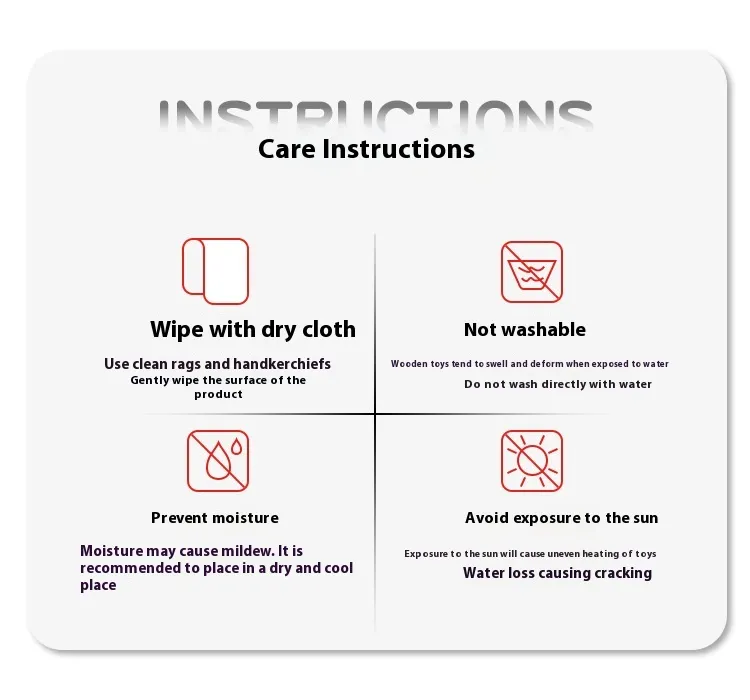 INSTRUCTIONS

Care Instructions

Wipe with dry cloth

Use clean rags and handkerchiefs
Gently wipe the surface of the product

Not washable

Wooden toys tend to swell and deform when exposed to water
Do not wash directly with water

Prevent moisture

Moisture may cause mildew. It is recommended to place in a dry and cool place

Avoid exposure to the sun

Exposure to the sun will cause uneven heating of toys
Water loss causing cracking