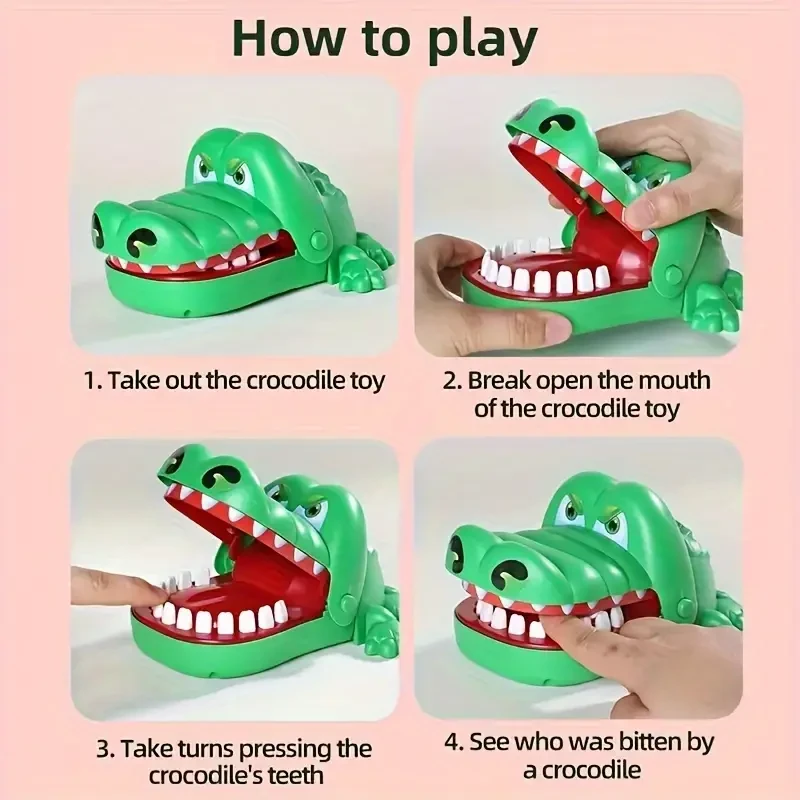 How to play

1. Take out the crocodile toy

2. Break open the mouth of the crocodile toy

3. Take turns pressing the crocodile's teeth

4. See who was bitten by a crocodile