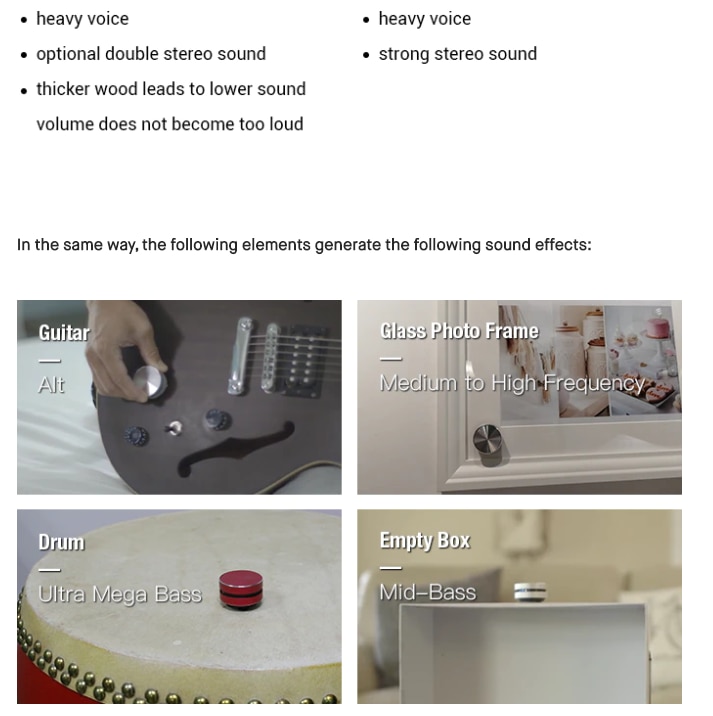 - heavy voice
- optional double stereo sound
- thicker wood leads to lower sound volume does not become too loud

- heavy voice
- strong stereo sound

In the same way, the following elements generate the following sound effects:

Guitar
—
Alt

Glass Photo Frame
—
Medium to High Frequency

Drum
—
Ultra Mega Bass

Empty Box
—
Mid–Bass