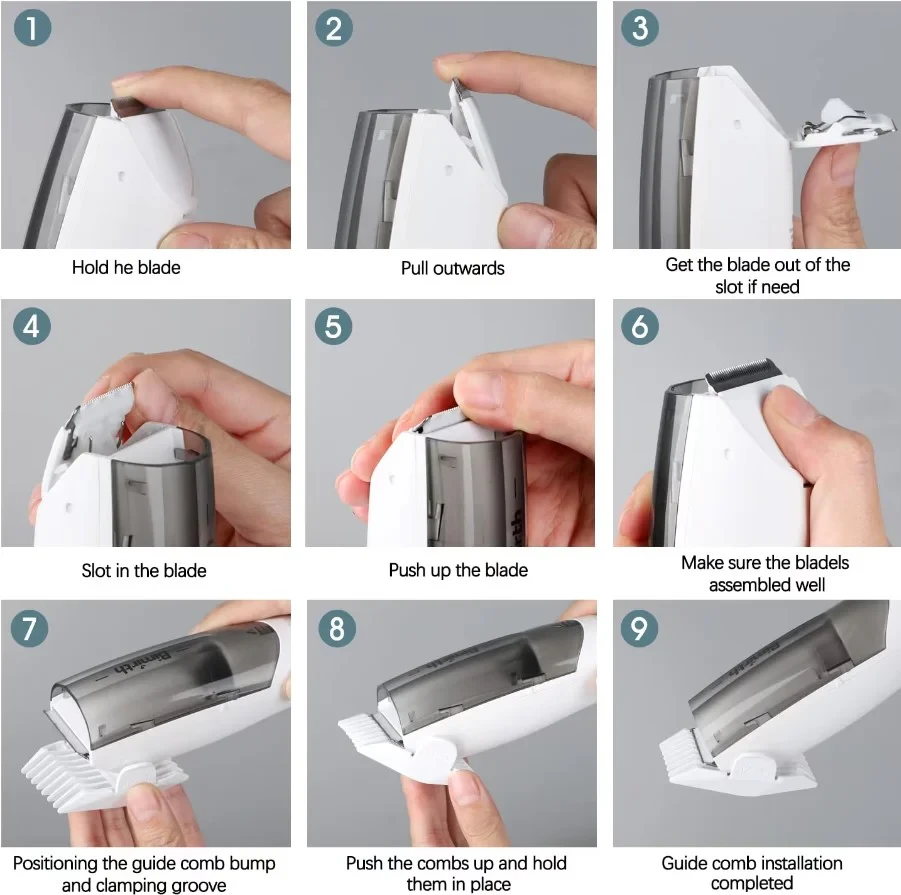 1

Hold he blade

2

Pull outwards

3

Get the blade out of the slot if need

4

Slot in the blade

5

Push up the blade

6

Make sure the bladels assembled well

7

Bimirth

Positioning the guide comb bump and clamping groove

8

Bimirth

Push the combs up and hold them in place

9

Bimirth

Guide comb installation completed