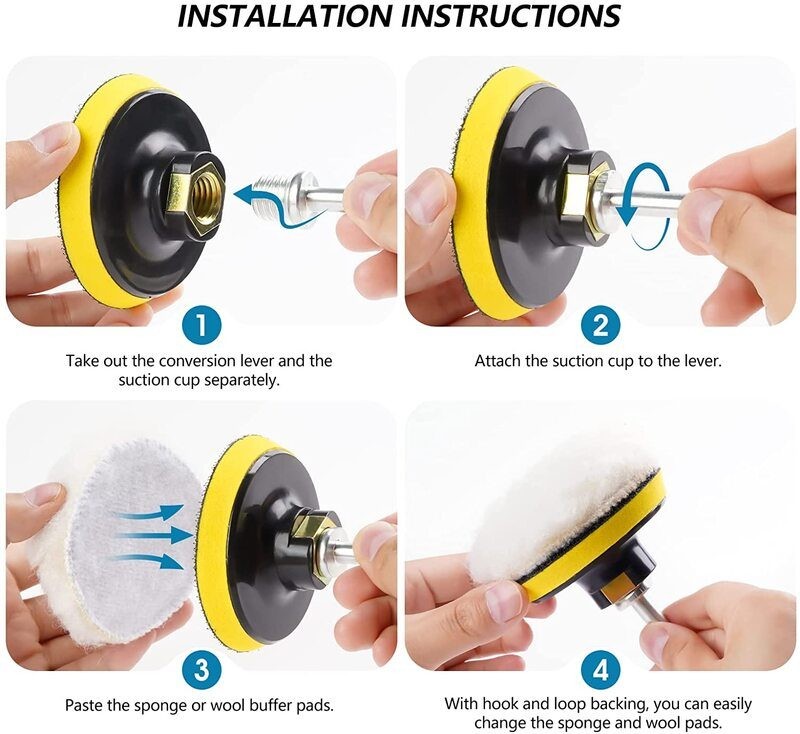 INSTALLATION INSTRUCTIONS

1

Take out the conversion lever and the suction cup separately.

2

Attach the suction cup to the lever.

3

Paste the sponge or wool buffer pads.

4

With hook and loop backing, you can easily change the sponge and wool pads.