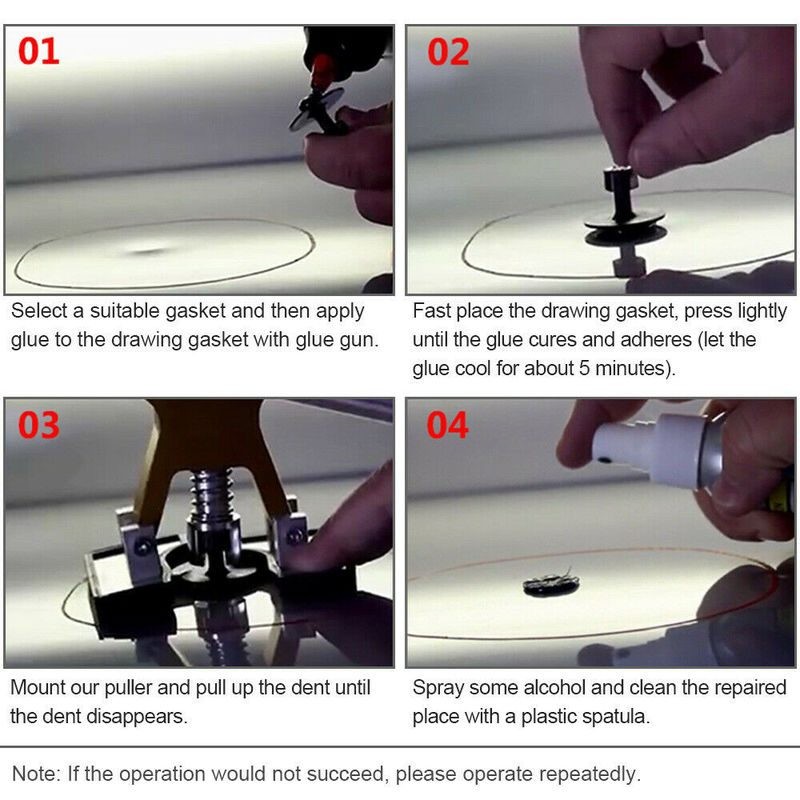 01

Select a suitable gasket and then apply glue to the drawing gasket with glue gun.

02

Fast place the drawing gasket, press lightly until the glue cures and adheres (let the glue cool for about 5 minutes).

03

Mount our puller and pull up the dent until the dent disappears.

04

Spray some alcohol and clean the repaired place with a plastic spatula.

Note: If the operation would not succeed, please operate repeatedly.