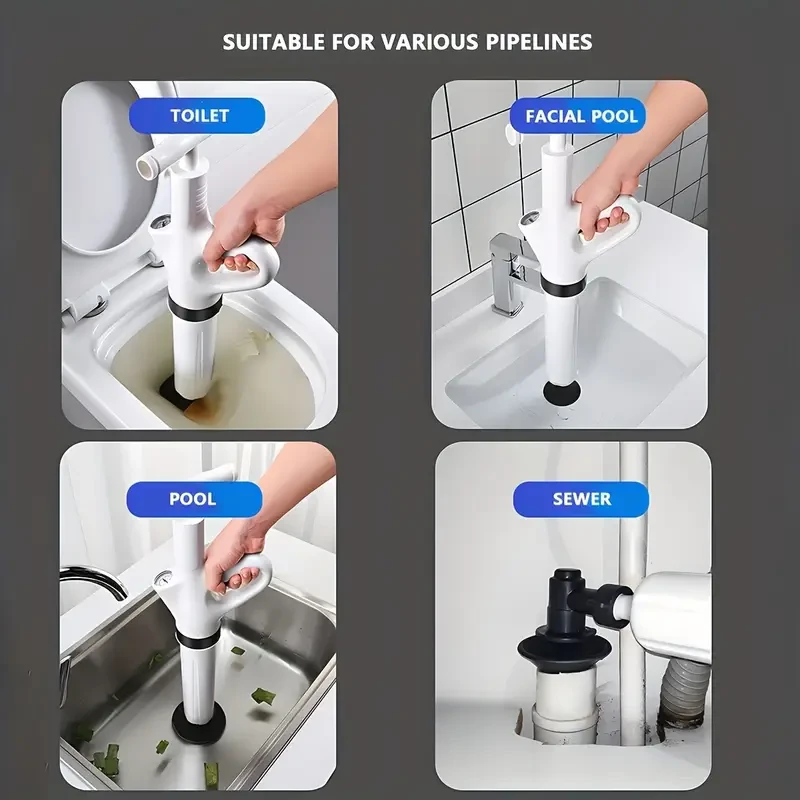 SUITABLE FOR VARIOUS PIPELINES

TOILET

FACIAL POOL

POOL

SEWER