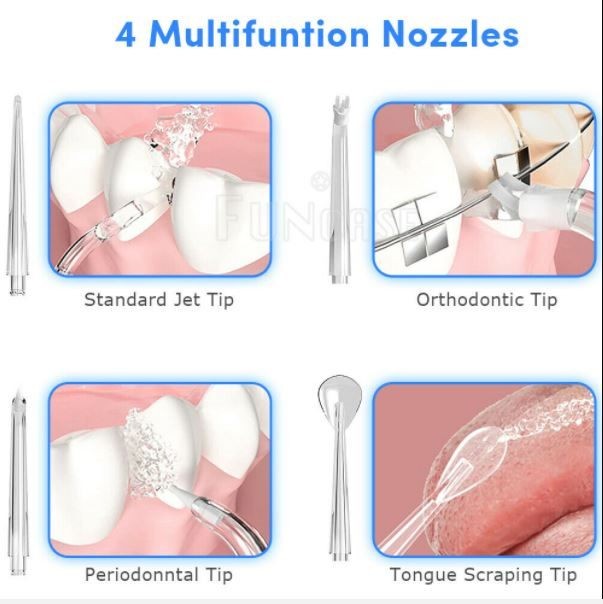 4 Multifuntion Nozzles

FUNCASE

Standard Jet Tip

Orthodontic Tip

Periodonntal Tip

Tongue Scraping Tip