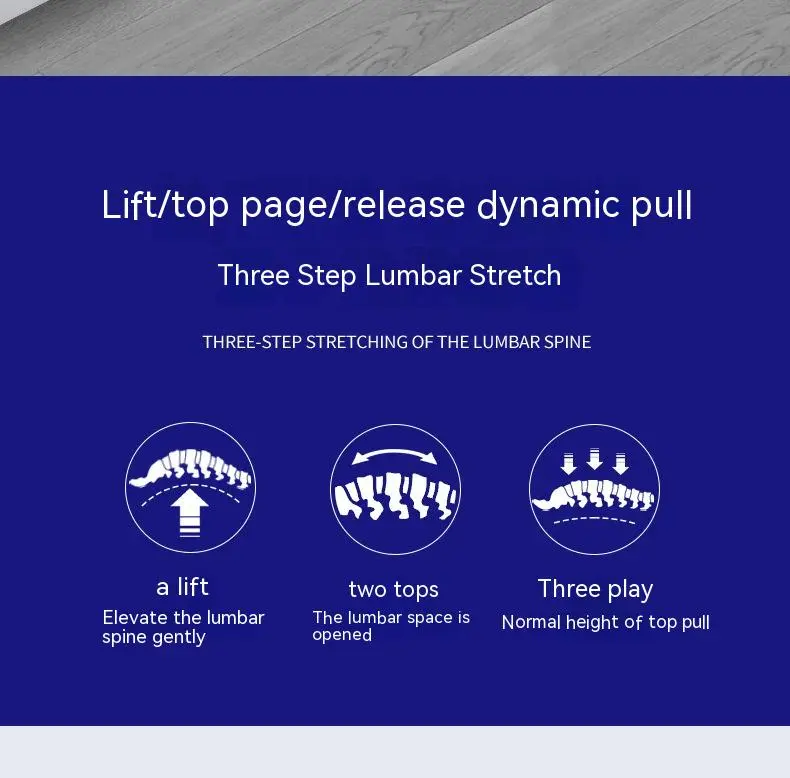 Lift/top page/release dynamic pull

Three Step Lumbar Stretch

THREE-STEP STRETCHING OF THE LUMBAR SPINE

a lift
Elevate the lumbar spine gently

two tops
The lumbar space is opened

Three play
Normal height of top pull