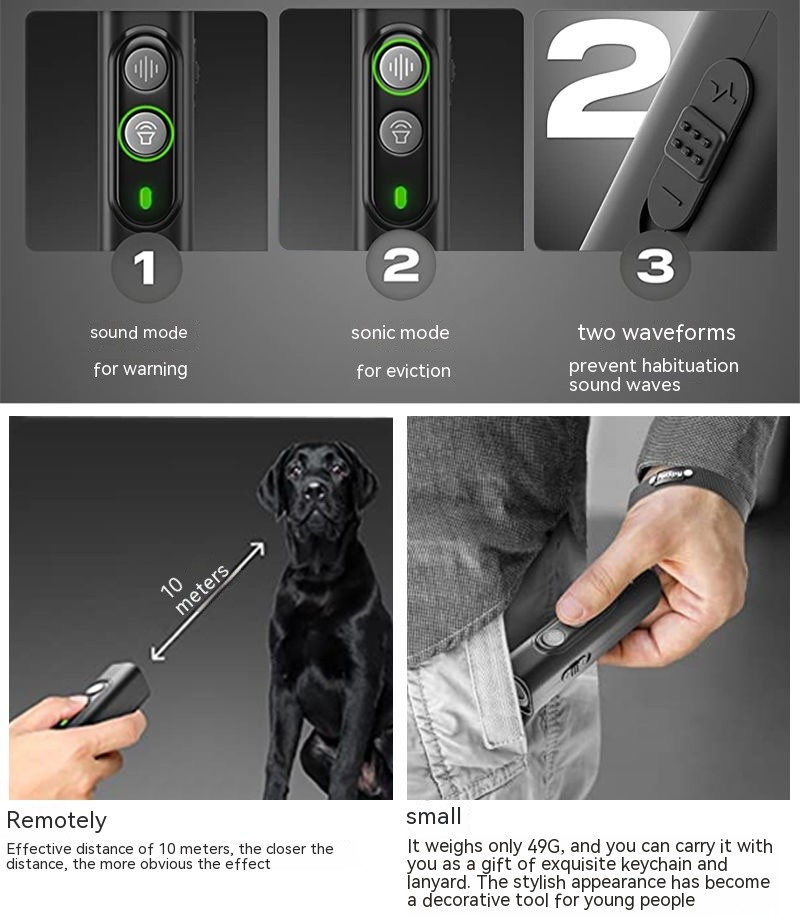 2

1

sound mode

for warning

2

sonic mode

for eviction

3

two waveforms

prevent habituation sound waves

10 meters

Remotely

Effective distance of 10 meters, the closer the distance, the more obvious the effect

small

It weighs only 49G, and you can carry it with you as a gift of exquisite keychain and lanyard. The stylish appearance has become a decorative tool for young people