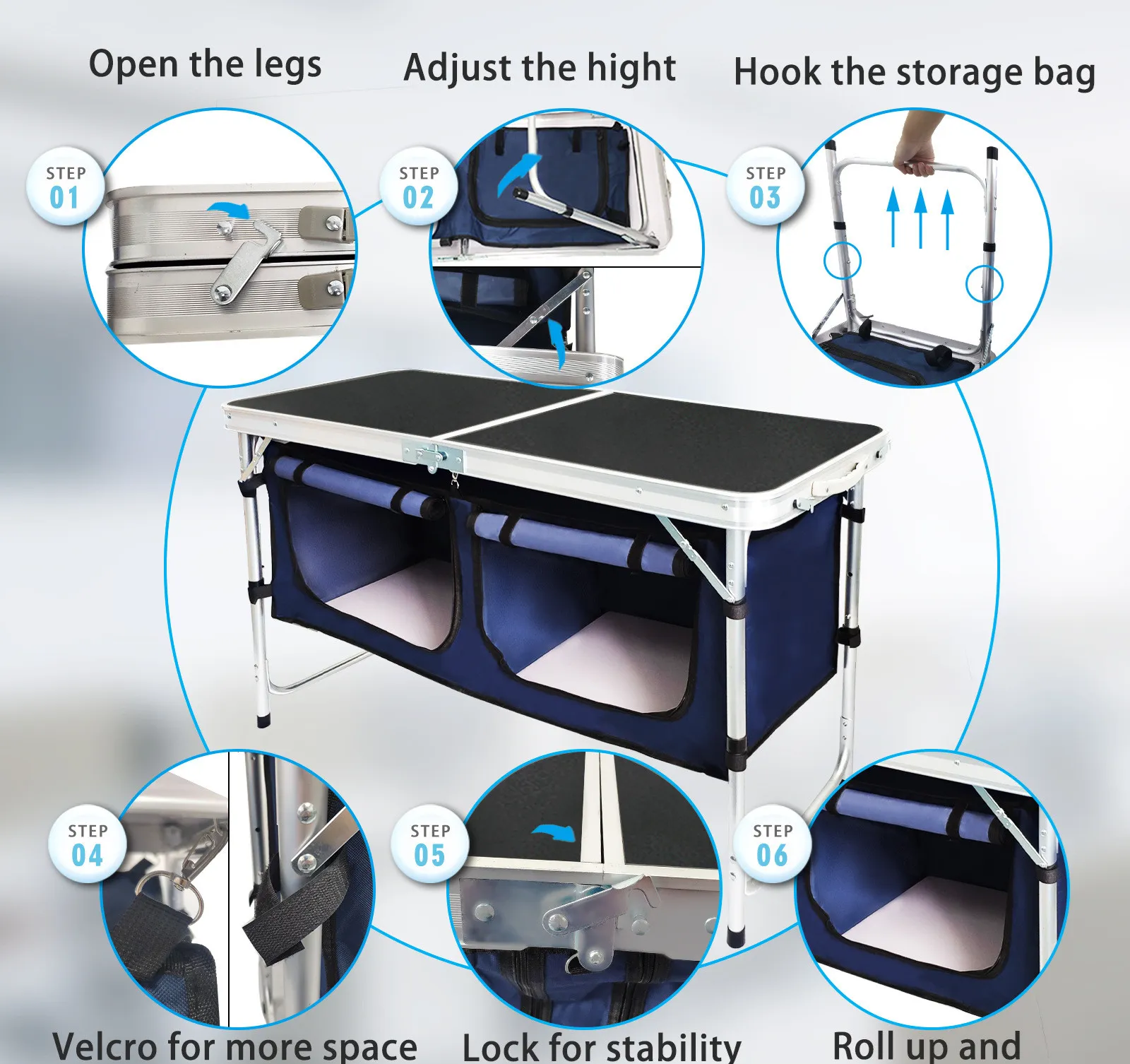 Open the legs

Adjust the hight

Hook the storage bag

STEP 01

STEP 02

STEP 03

STEP 04

STEP 05

STEP 06

Velcro for more space

Lock for stability

Roll up and