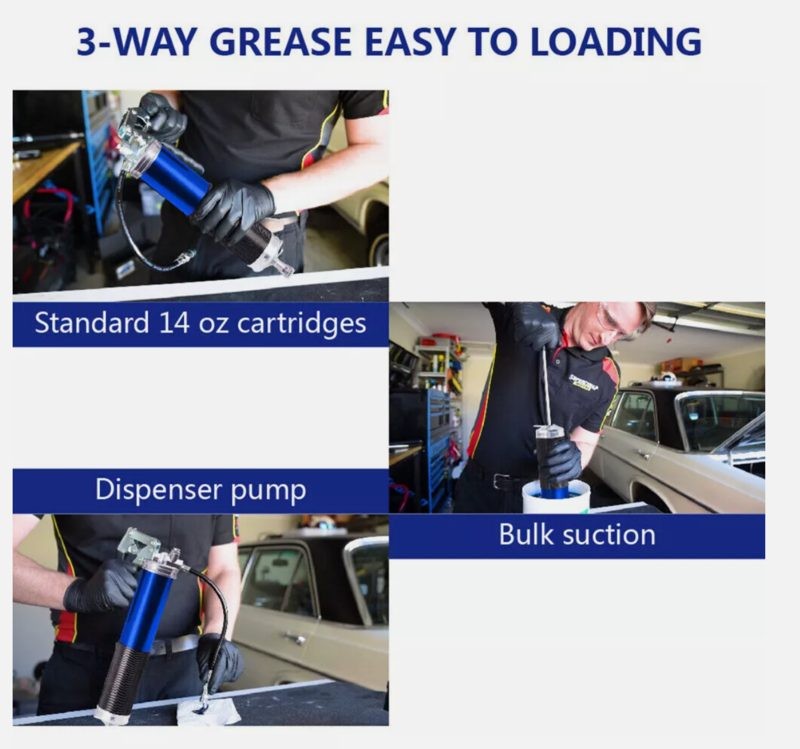 3-WAY GREASE EASY TO LOADING

Standard 14 oz cartridges

Dispenser pump

Bulk suction