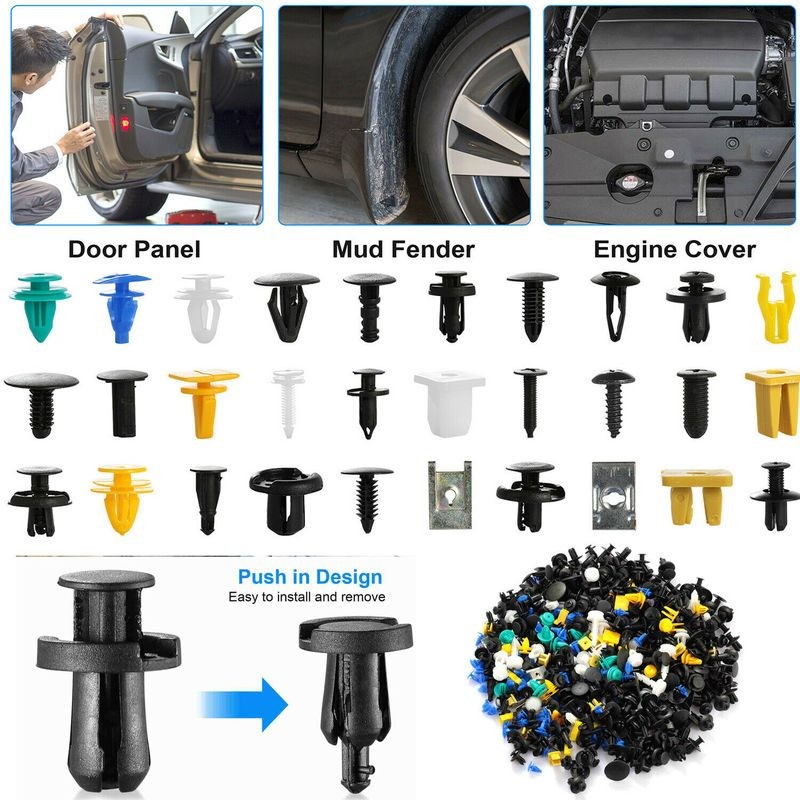 Door Panel
Mud Fender
Engine Cover
Push in Design
Easy to install and remove