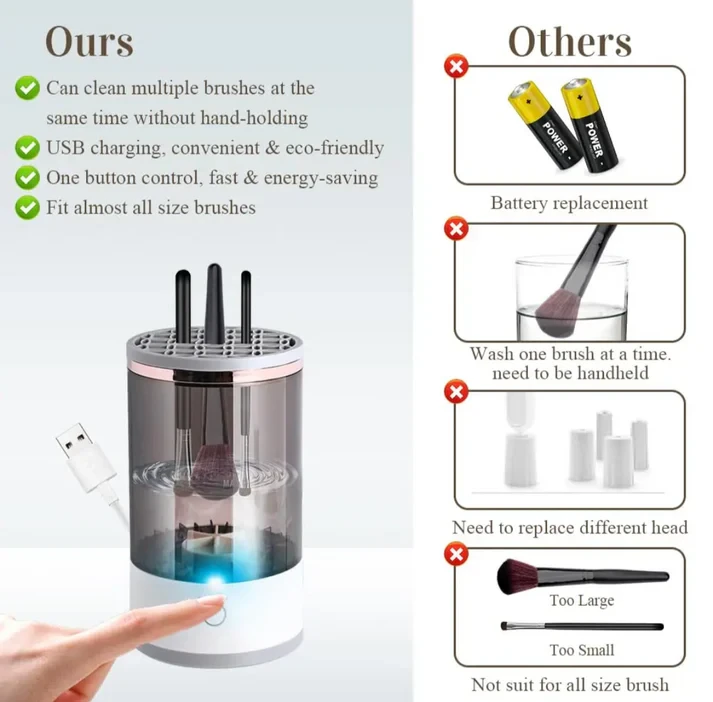 Ours

Can clean multiple brushes at the same time without hand-holding

USB charging, convenient & eco-friendly

One button control, fast & energy-saving

Fit almost all size brushes

Others

POWER

POWER

Battery replacement

Wash one brush at a time. need to be handheld

Need to replace different head

Too Large

Too Small

Not suit for all size brush