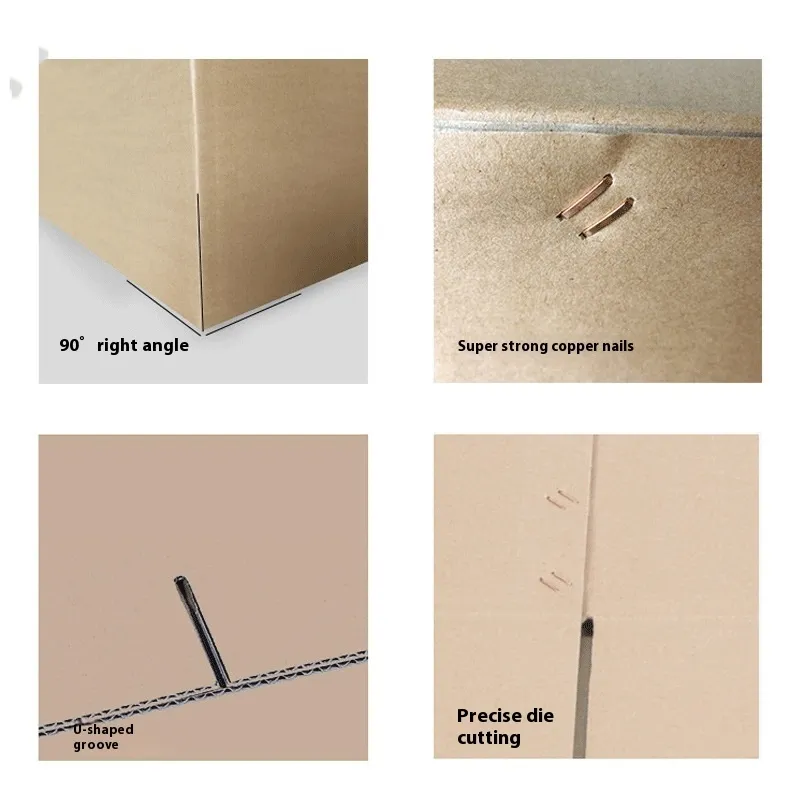 90° right angle

Super strong copper nails

U-shaped groove

Precise die cutting