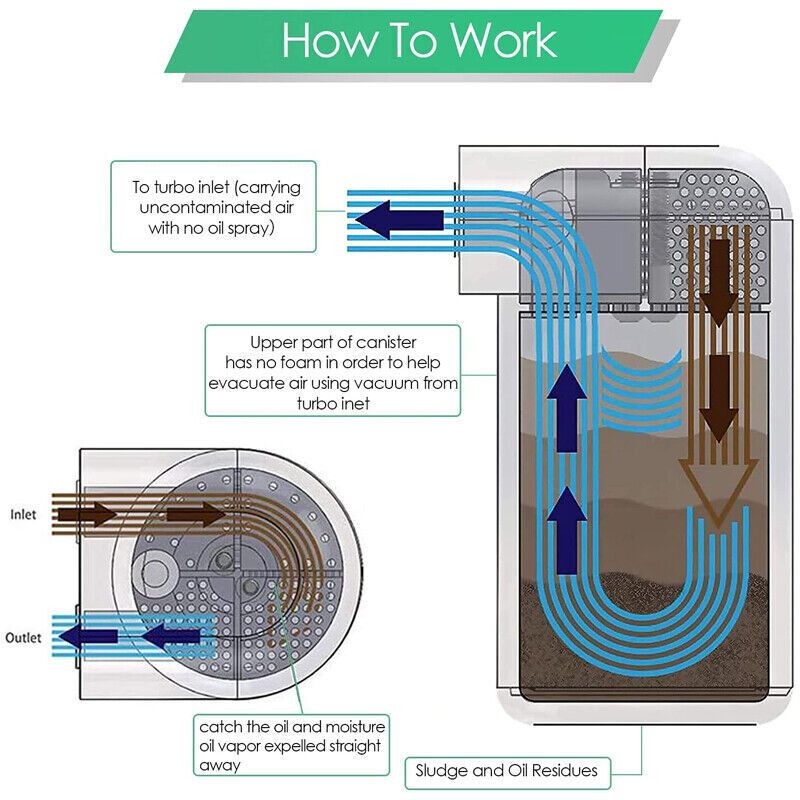 How To Work

To turbo inlet (carrying uncontaminated air with no oil spray)

Upper part of canister has no foam in order to help evacuate air using vacuum from turbo inet

Inlet

Outlet

catch the oil and moisture oil vapor expelled straight away

Sludge and Oil Residues