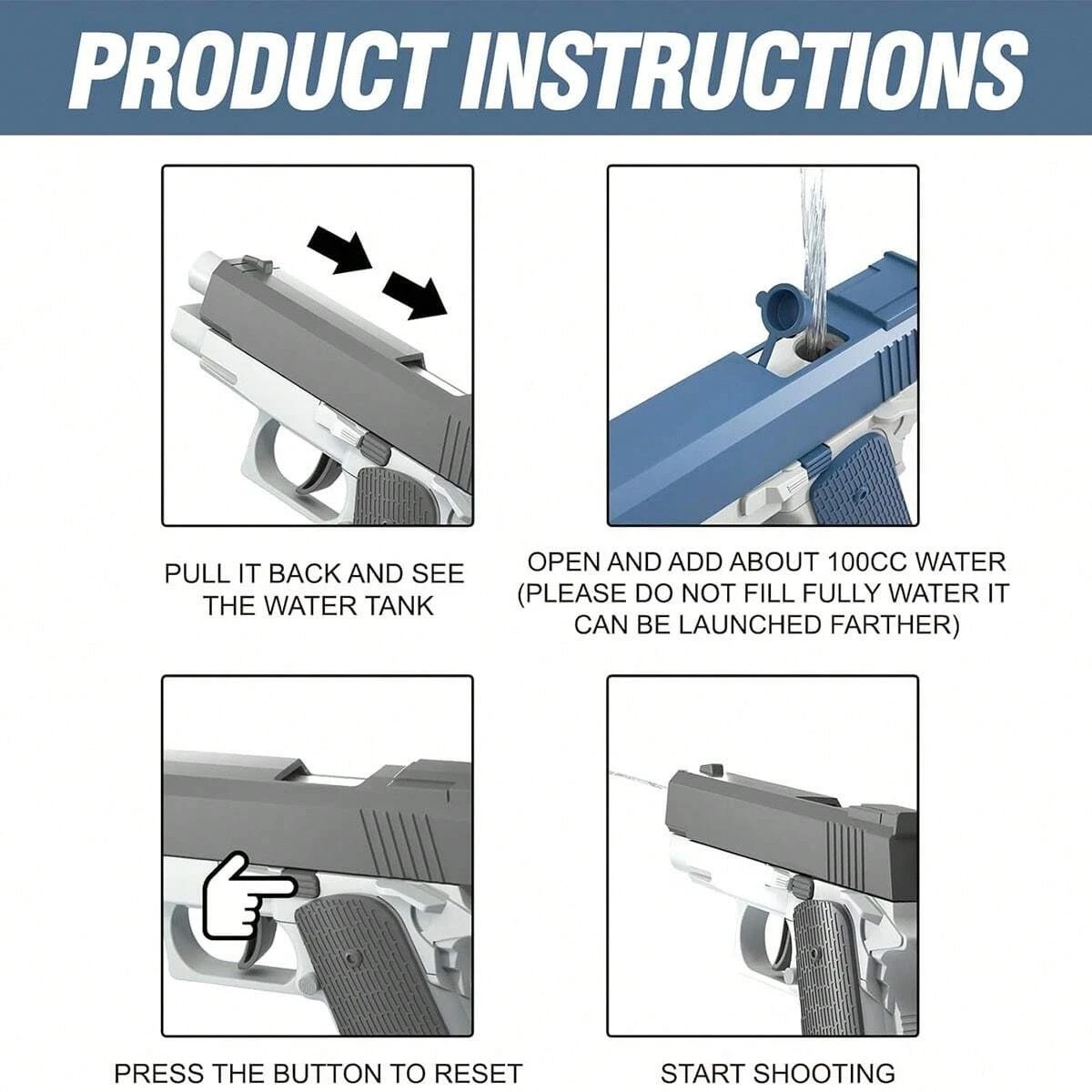 PRODUCT INSTRUCTIONS

PULL IT BACK AND SEE THE WATER TANK

OPEN AND ADD ABOUT 100CC WATER (PLEASE DO NOT FILL FULLY WATER IT CAN BE LAUNCHED FARTHER)

PRESS THE BUTTON TO RESET

START SHOOTING