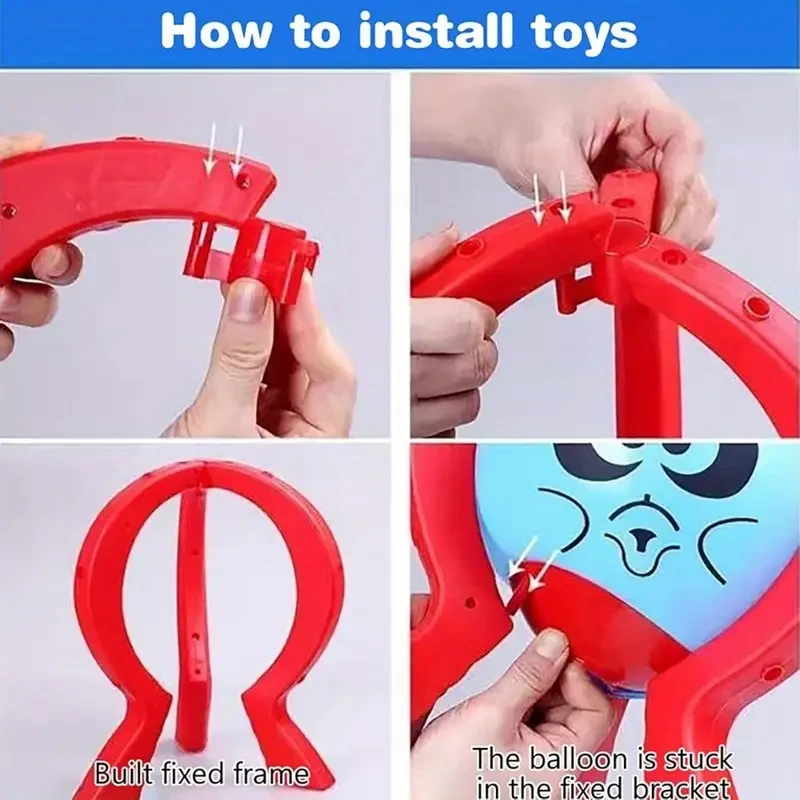 How to install toys

Built fixed frame

The balloon is stuck in the fixed bracket