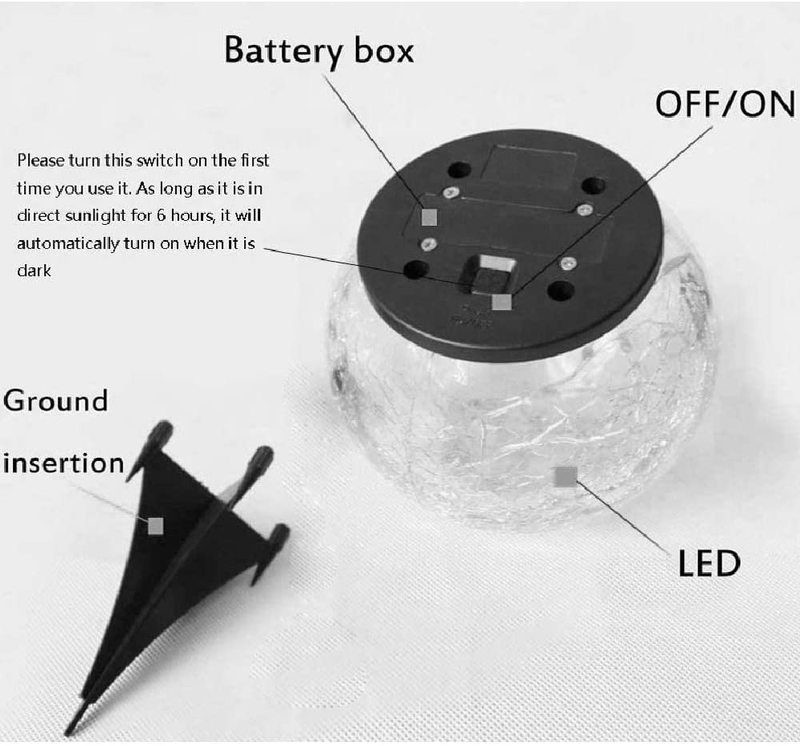 Battery box

OFF/ON

Please turn this switch on the first time you use it. As long as it is in direct sunlight for 6 hours, it will automatically turn on when it is dark

Ground insertion

LED