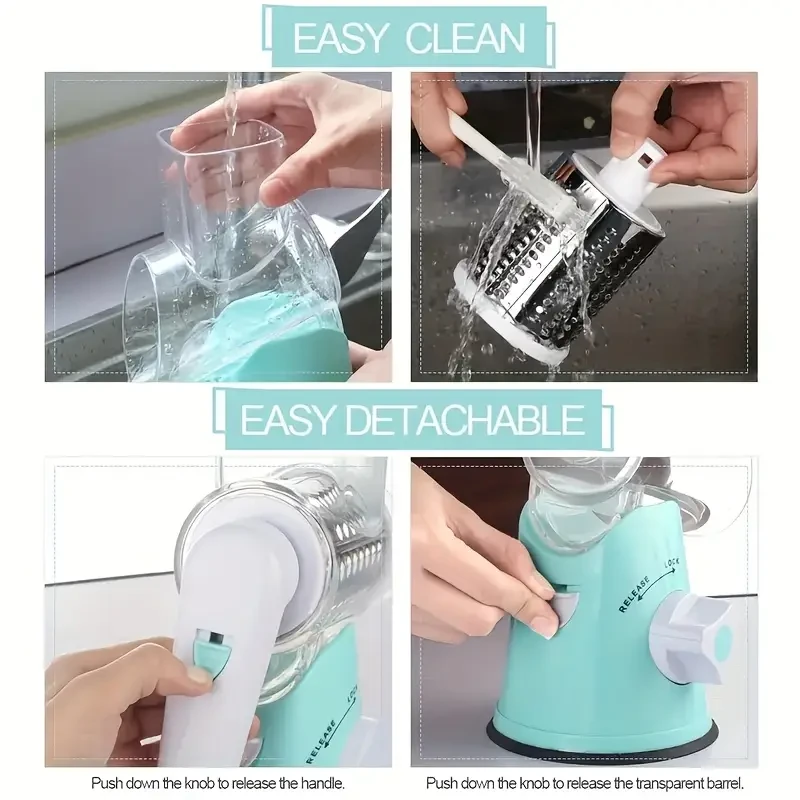 EASY CLEAN

EASY DETACHABLE

RELEASE LOCK

RELEASE LOCK

Push down the knob to release the handle.

Push down the knob to release the transparent barrel.