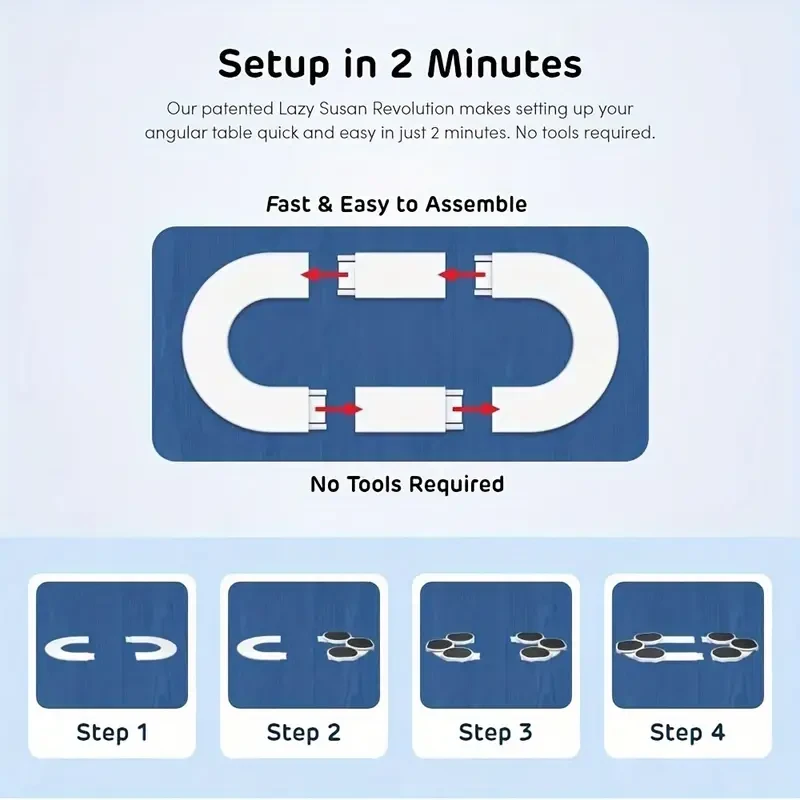 Setup in 2 Minutes

Our patented Lazy Susan Revolution makes setting up your angular table quick and easy in just 2 minutes. No tools required.

Fast & Easy to Assemble

No Tools Required

Step 1

Step 2

Step 3

Step 4