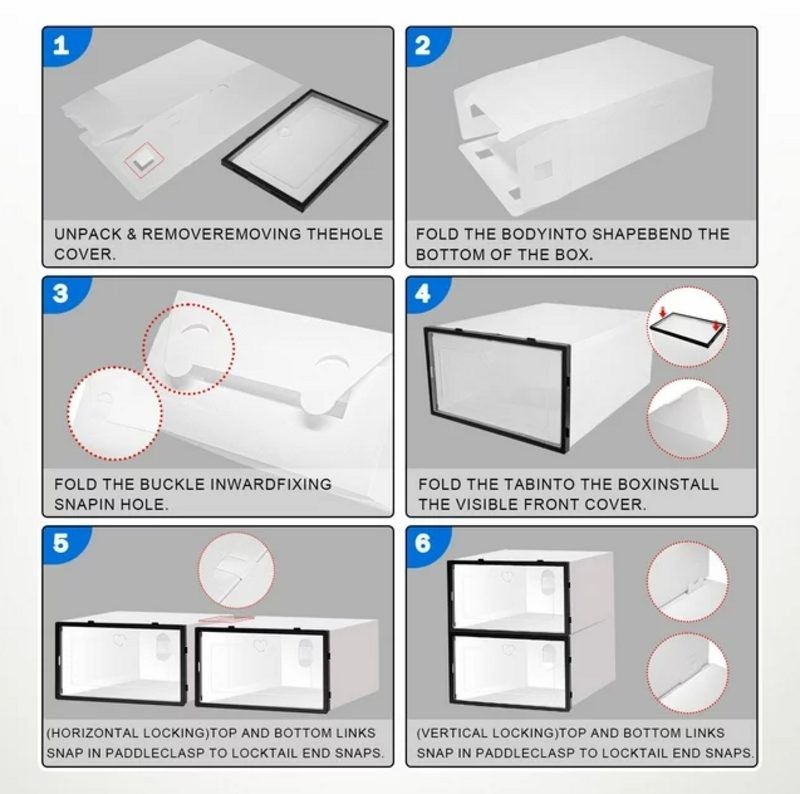 1

UNPACK & REMOVEREMOVING THEHOLE COVER.

2

FOLD THE BODYINTO SHAPEBEND THE BOTTOM OF THE BOX.

3

FOLD THE BUCKLE INWARDFIXING SNAPIN HOLE.

4

FOLD THE TABINTO THE BOXINSTALL THE VISIBLE FRONT COVER.

5

(HORIZONTAL LOCKING)TOP AND BOTTOM LINKS SNAP IN PADDLECLASP TO LOCKTAIL END SNAPS.

6

(VERTICAL LOCKING)TOP AND BOTTOM LINKS SNAP IN PADDLECLASP TO LOCKTAIL END SNAPS.