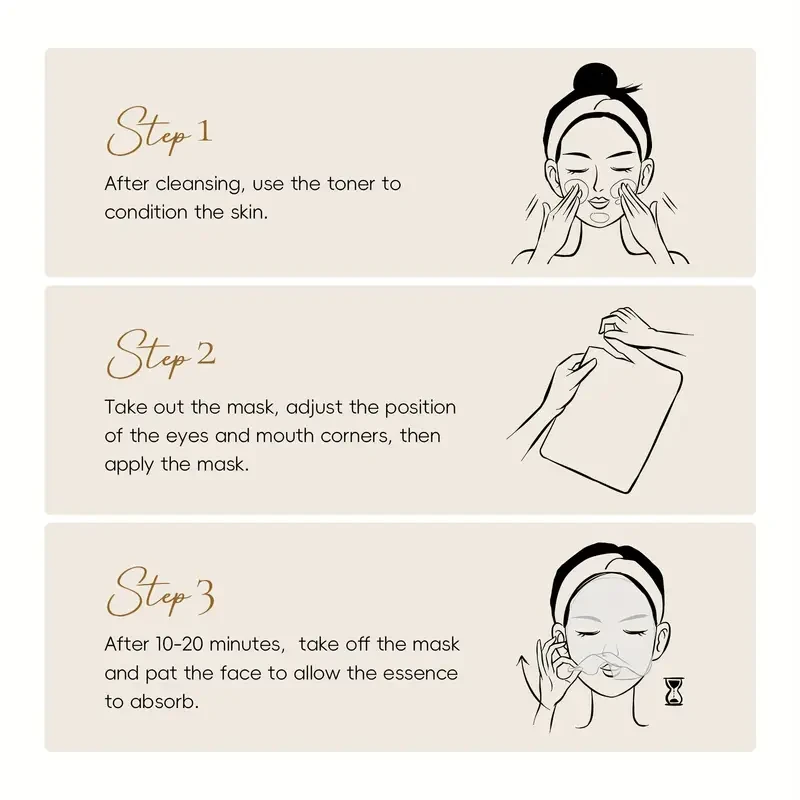 Step 1

After cleansing, use the toner to condition the skin.

Step 2

Take out the mask, adjust the position of the eyes and mouth corners, then apply the mask.

Step 3

After 10-20 minutes, take off the mask and pat the face to allow the essence to absorb.