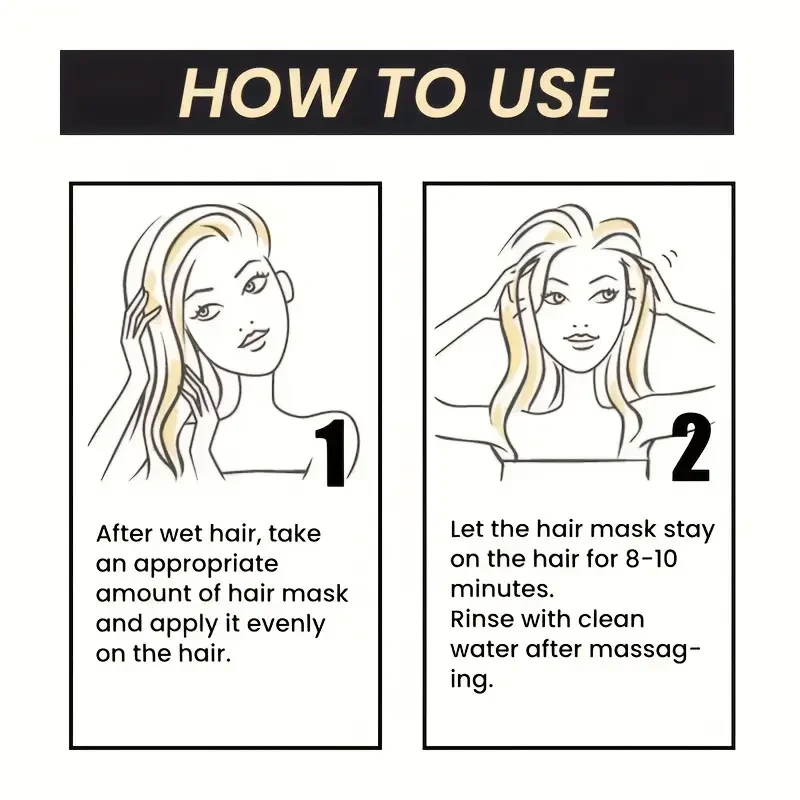 HOW TO USE

1

After wet hair, take an appropriate amount of hair mask and apply it evenly on the hair.

2

Let the hair mask stay on the hair for 8-10 minutes.
Rinse with clean water after massaging.