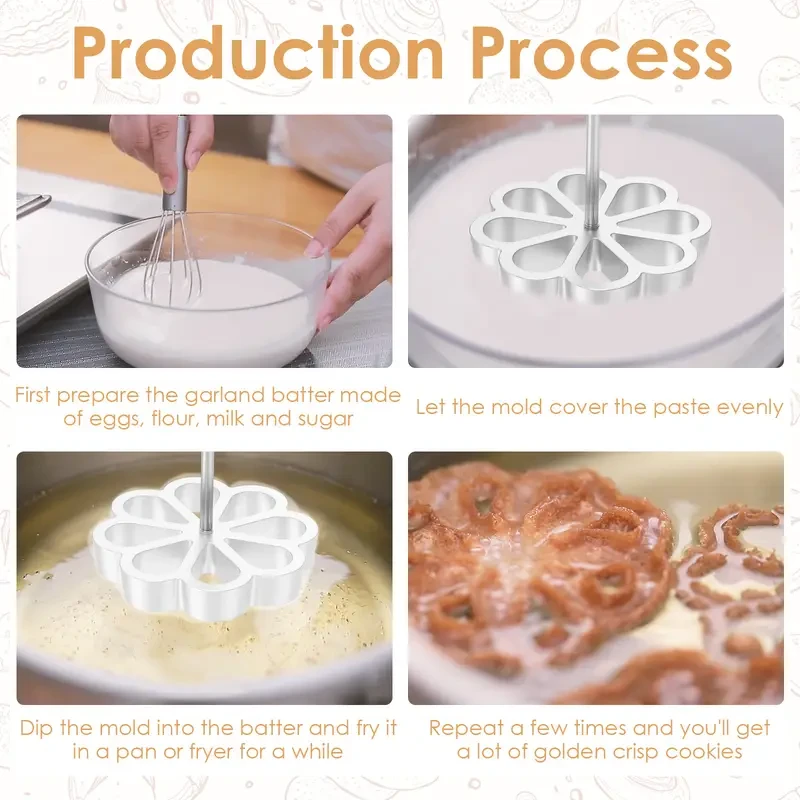 Production Process

First prepare the garland batter made of eggs, flour, milk and sugar

Let the mold cover the paste evenly

Dip the mold into the batter and fry it in a pan or fryer for a while

Repeat a few times and you'll get a lot of golden crisp cookies