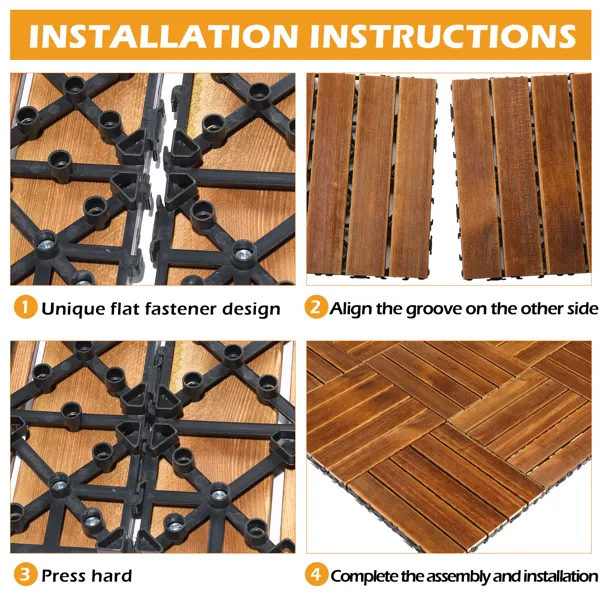 INSTALLATION INSTRUCTIONS

1 Unique flat fastener design

2 Align the groove on the other side

3 Press hard

4 Complete the assembly and installation