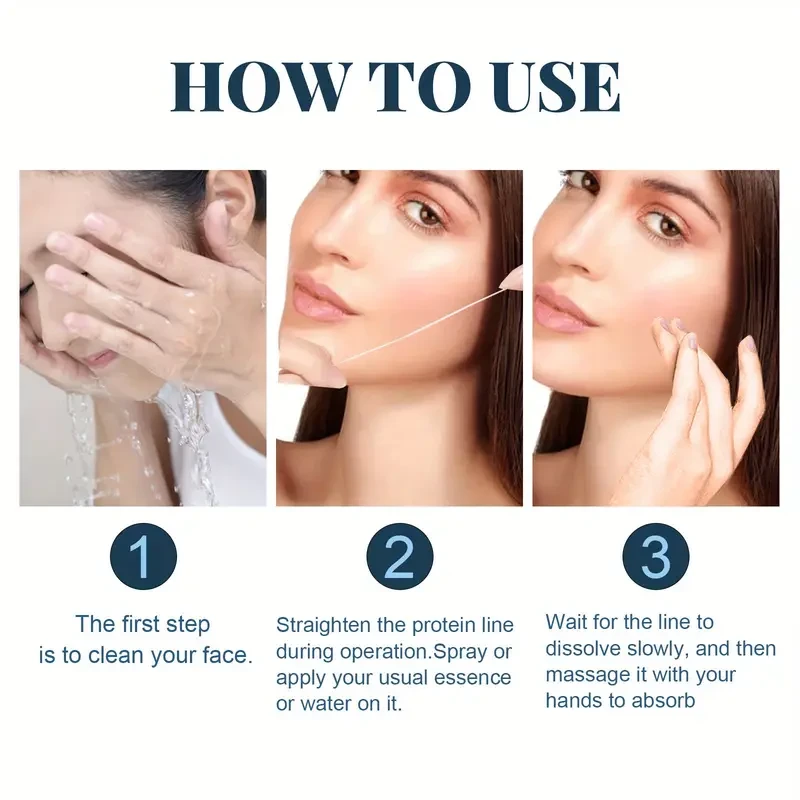 HOW TO USE

1

The first step is to clean your face.

2

Straighten the protein line during operation.Spray or apply your usual essence or water on it.

3

Wait for the line to dissolve slowly, and then massage it with your hands to absorb