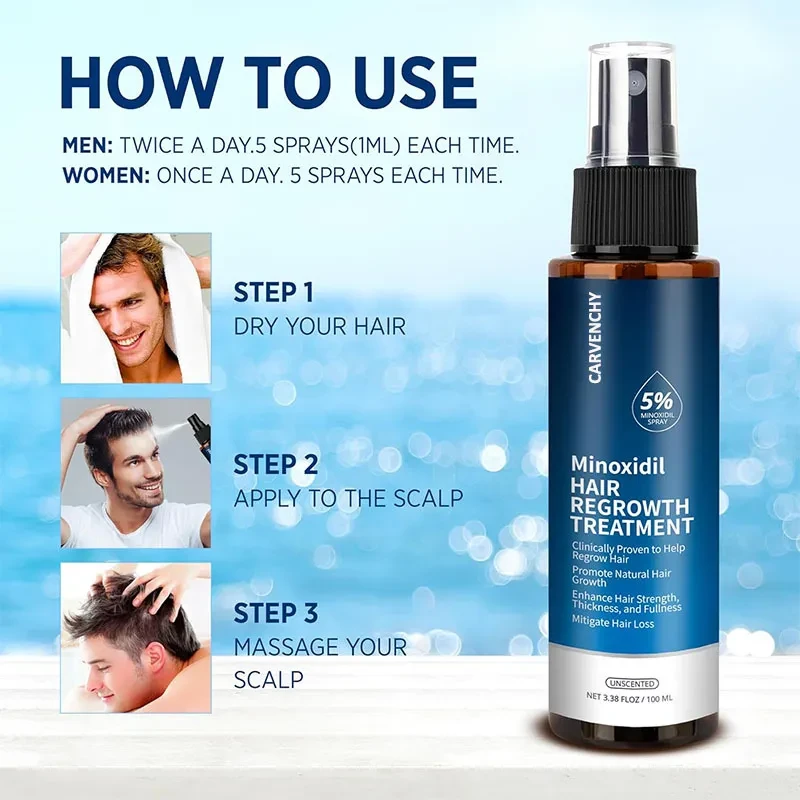 HOW TO USE

MEN: TWICE A DAY.5 SPRAYS(1ML) EACH TIME.
WOMEN: ONCE A DAY. 5 SPRAYS EACH TIME.

STEP 1
DRY YOUR HAIR

STEP 2
APPLY TO THE SCALP

STEP 3
MASSAGE YOUR SCALP

CARVENCHY

5%
MINOXIDIL SPRAY

Minoxidil
HAIR REGROWTH TREATMENT

Clinically Proven to Help Regrow Hair
Promote Natural Hair Growth
Enhance Hair Strength, Thickness, and Fullness
Mitigate Hair Loss

UNSCENTED
NET 3.38 FLOZ / 100 ML