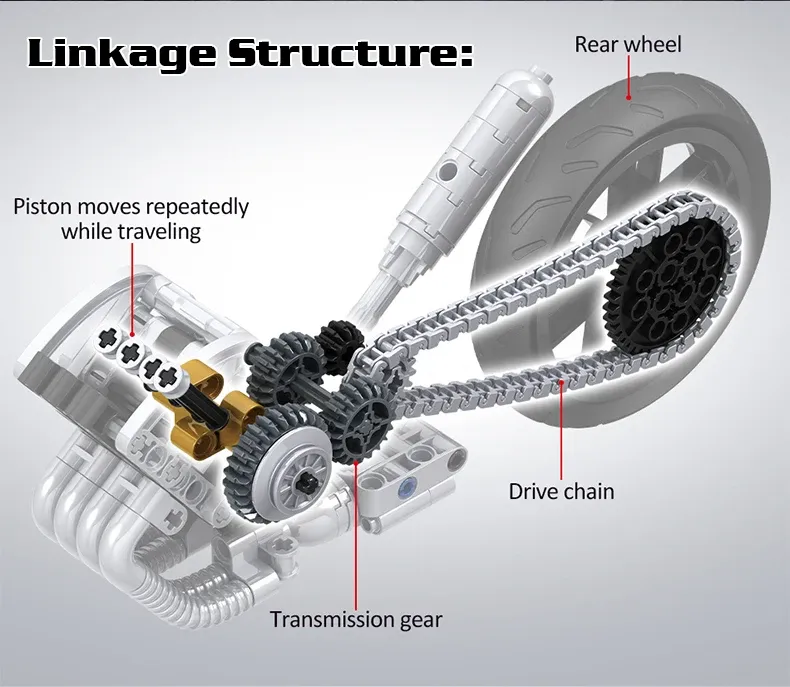 Linkage Structure:

Rear wheel

Piston moves repeatedly while traveling

Drive chain

Transmission gear