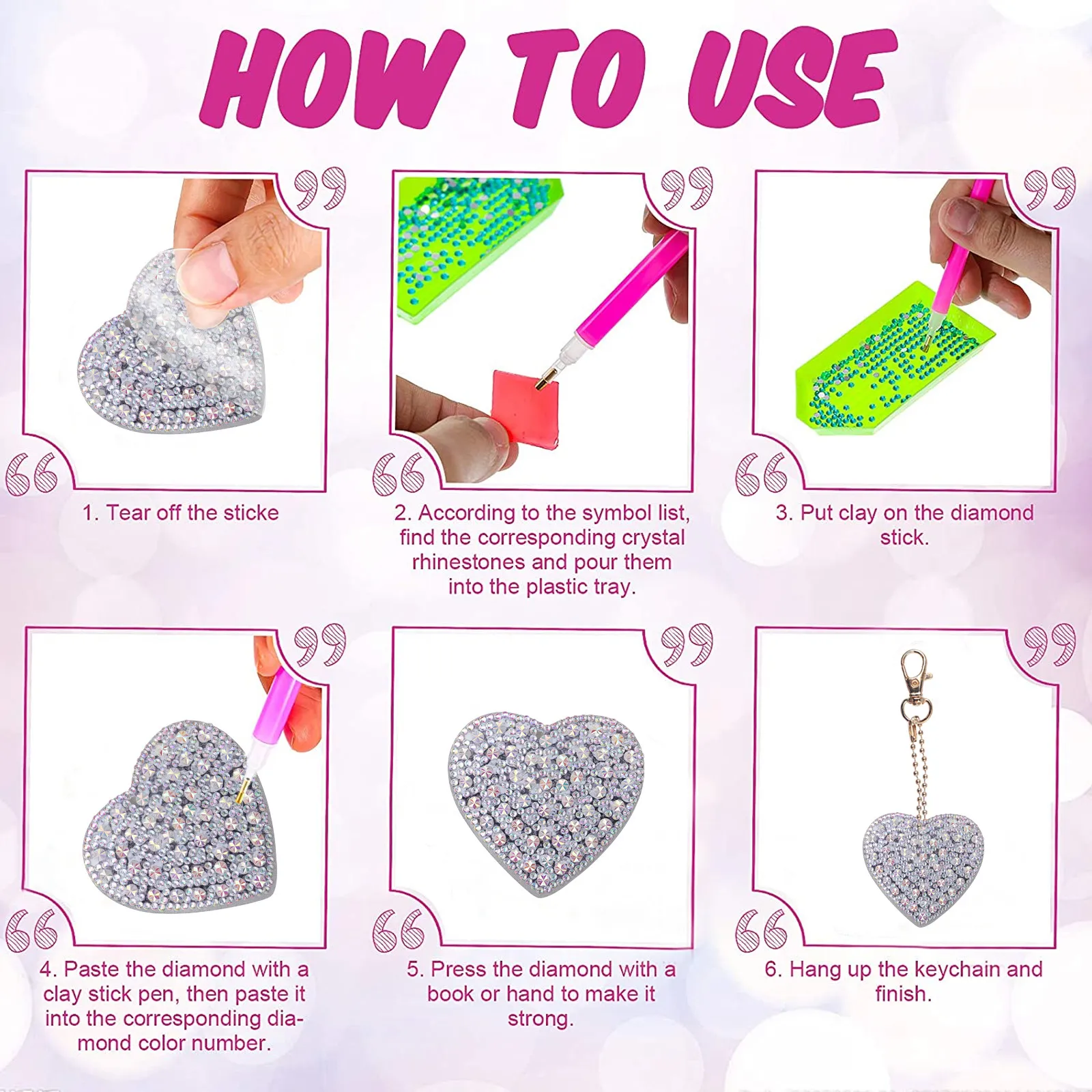 HOW TO USE

1. Tear off the sticke

2. According to the symbol list, find the corresponding crystal rhinestones and pour them into the plastic tray.

3. Put clay on the diamond stick.

4. Paste the diamond with a clay stick pen, then paste it into the corresponding diamond color number.

5. Press the diamond with a book or hand to make it strong.

6. Hang up the keychain and finish.