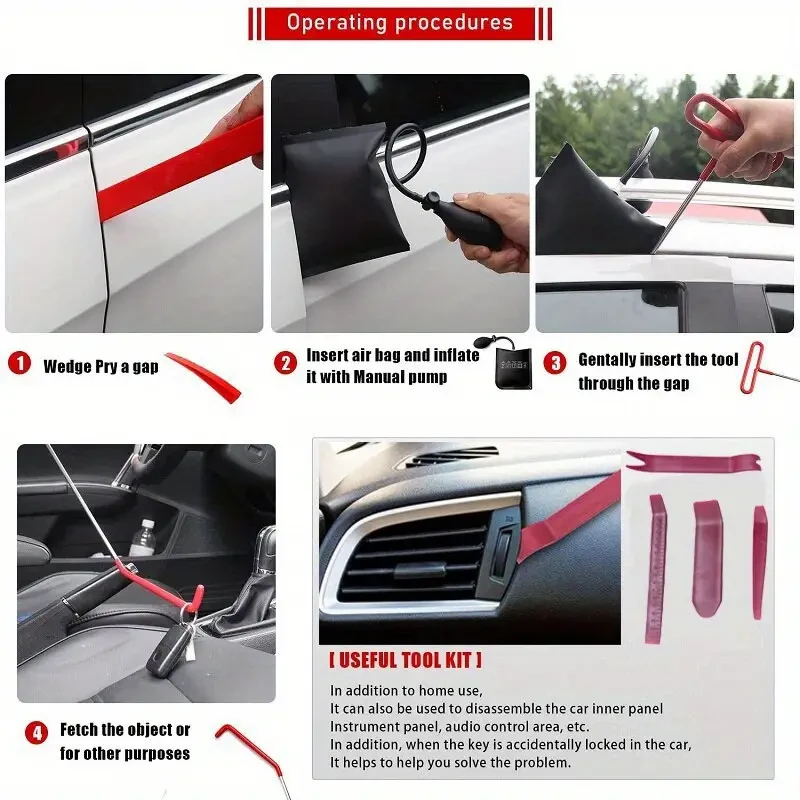 Operating procedures

1 Wedge Pry a gap

2 Insert air bag and inflate it with Manual pump

3 Gentally insert the tool through the gap

4 Fetch the object or for other purposes

[ USEFUL TOOL KIT ]

In addition to home use,
It can also be used to disassemble the car inner panel
Instrument panel, audio control area, etc.
In addition, when the key is accidentally locked in the car,
It helps to help you solve the problem.