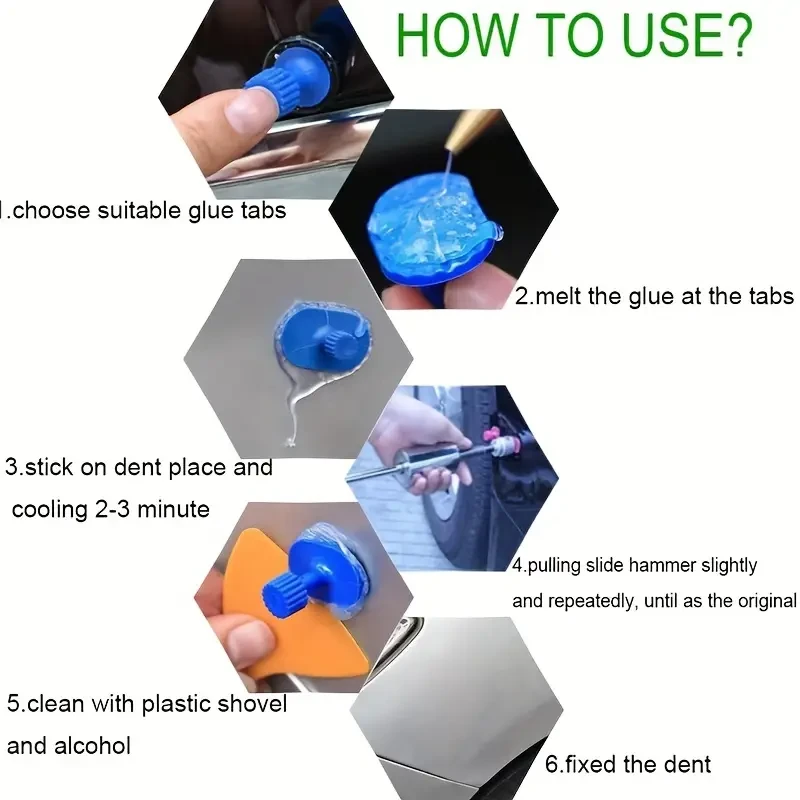 HOW TO USE?

1.choose suitable glue tabs

2.melt the glue at the tabs

3.stick on dent place and cooling 2-3 minute

4.pulling slide hammer slightly and repeatedly, until as the original

5.clean with plastic shovel and alcohol

6.fixed the dent