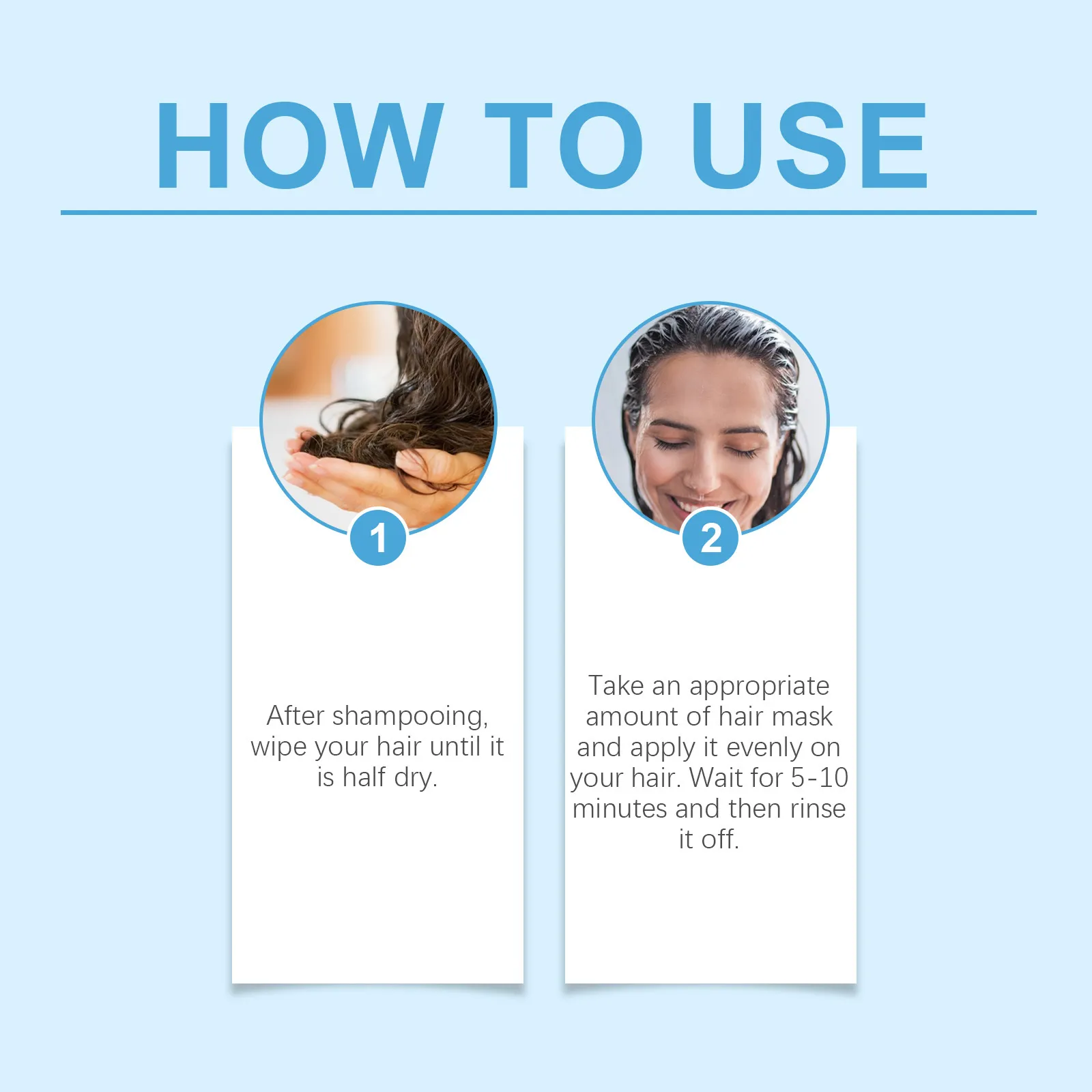 HOW TO USE

1

After shampooing, wipe your hair until it is half dry.

2

Take an appropriate amount of hair mask and apply it evenly on your hair. Wait for 5-10 minutes and then rinse it off.