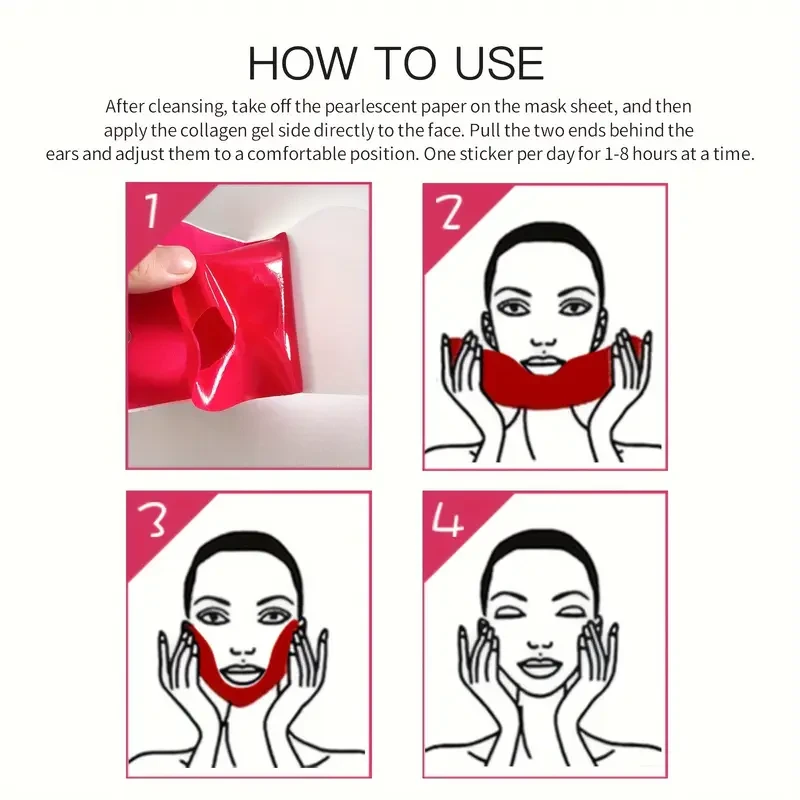 HOW TO USE

After cleansing, take off the pearlescent paper on the mask sheet, and then apply the collagen gel side directly to the face. Pull the two ends behind the ears and adjust them to a comfortable position. One sticker per day for 1-8 hours at a time.

1

2

3

4