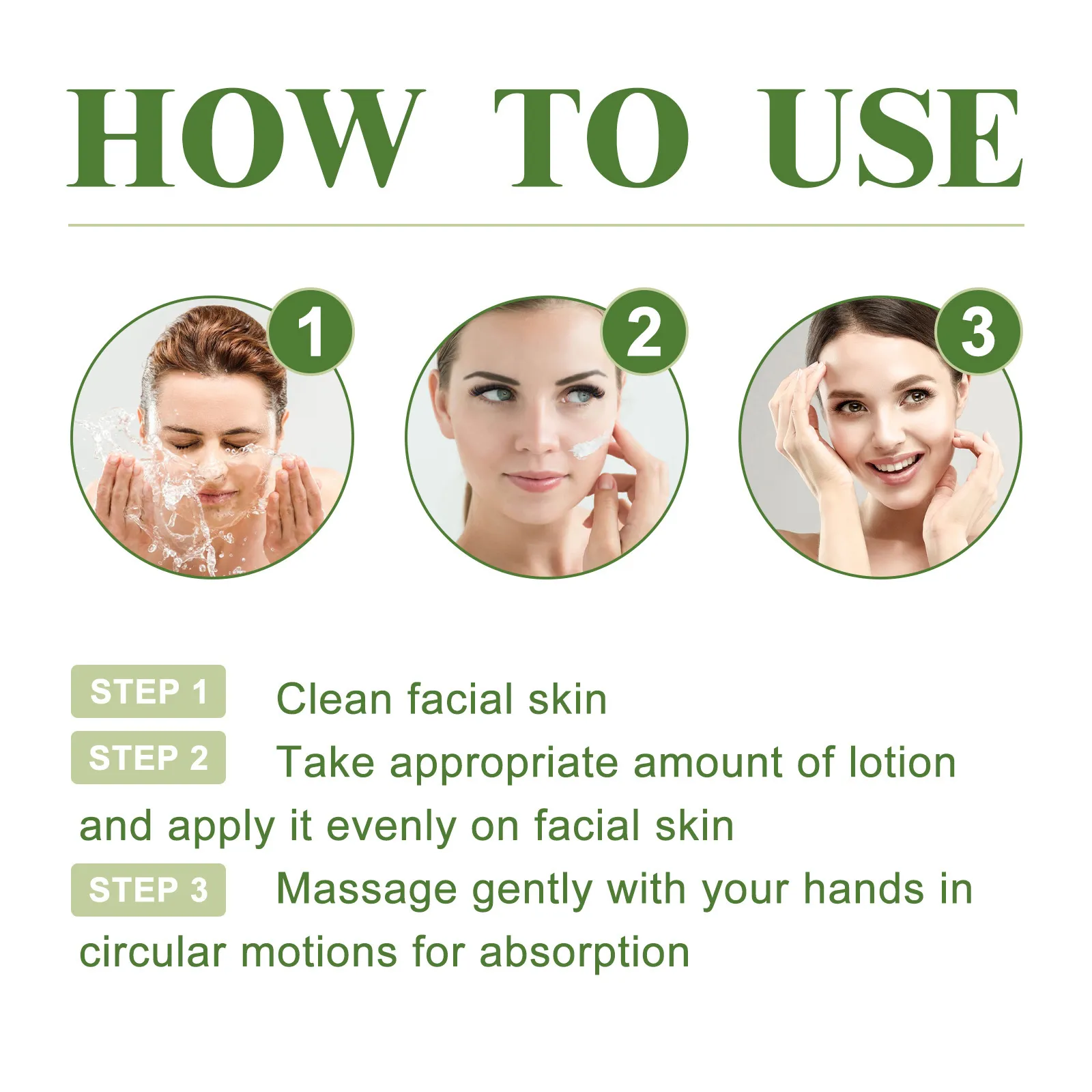 HOW TO USE

1

2

3

STEP 1 Clean facial skin

STEP 2 Take appropriate amount of lotion and apply it evenly on facial skin

STEP 3 Massage gently with your hands in circular motions for absorption